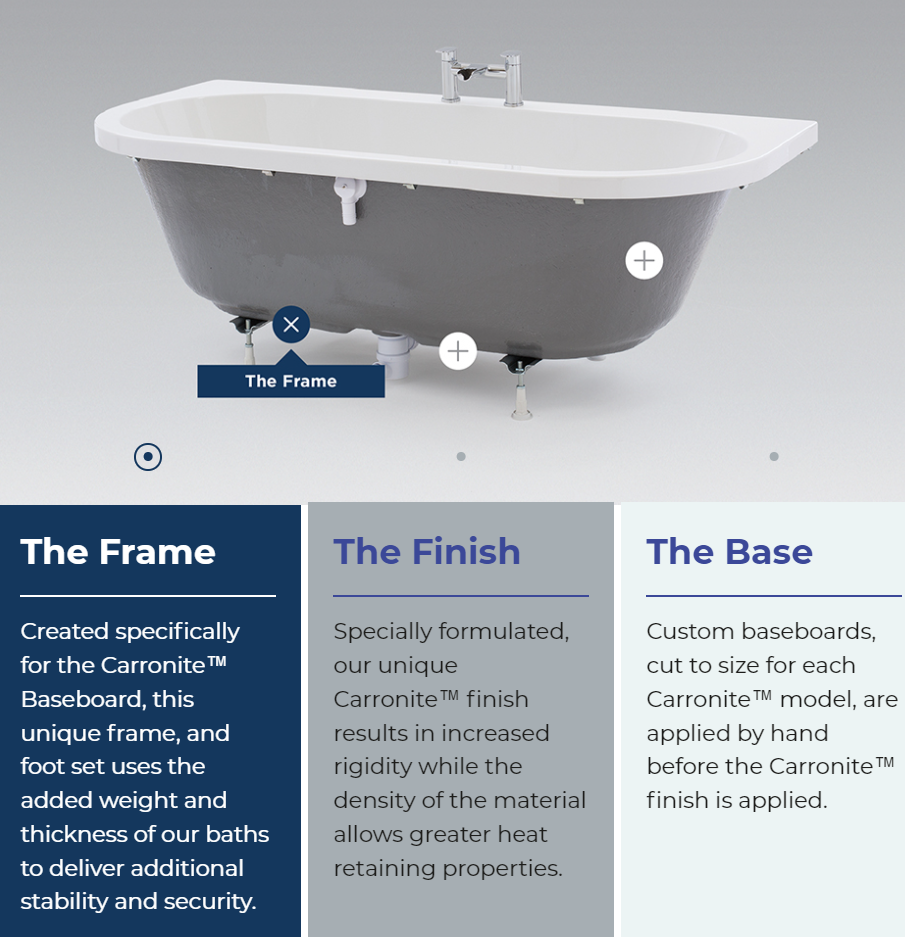 The Frame

The Frame

Created specifically for the Carronite™ Baseboard, this unique frame, and foot set uses the added weight and thickness of our baths to deliver additional stability and security.

The Finish

Specially formulated, our unique Carronite™ finish results in increased rigidity while the density of the material allows greater heat retaining properties.

The Base

Custom baseboards, cut to size for each Carronite™ model, are applied by hand before the Carronite™ finish is applied.