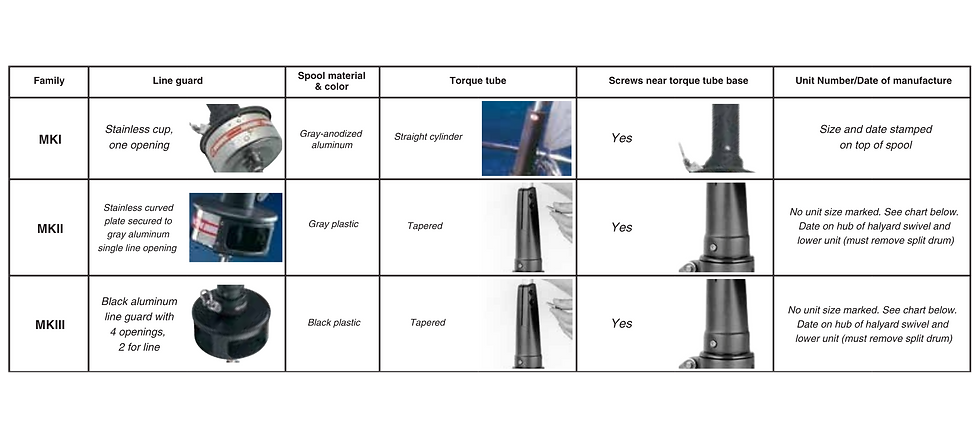 | Family | Line guard | Spool material & color | Torque tube | Screws near torque tube base | Unit Number/Date of manufacture |
|---|---|---|---|---|---|
| MKI | Stainless cup, one opening | Gray-anodized aluminum | Straight cylinder | Yes | Size and date stamped on top of spool |
| MKII | Stainless curved plate secured to gray aluminum single line opening | Gray plastic | Tapered | Yes | No unit size marked. See chart below. Date on hub of halyard swivel and lower unit (must remove split drum) |
| MKIII | Black aluminum line guard with 4 openings, 2 for line | Black plastic | Tapered | Yes | No unit size marked. See chart below. Date on hub of halyard swivel and lower unit (must remove split drum) |