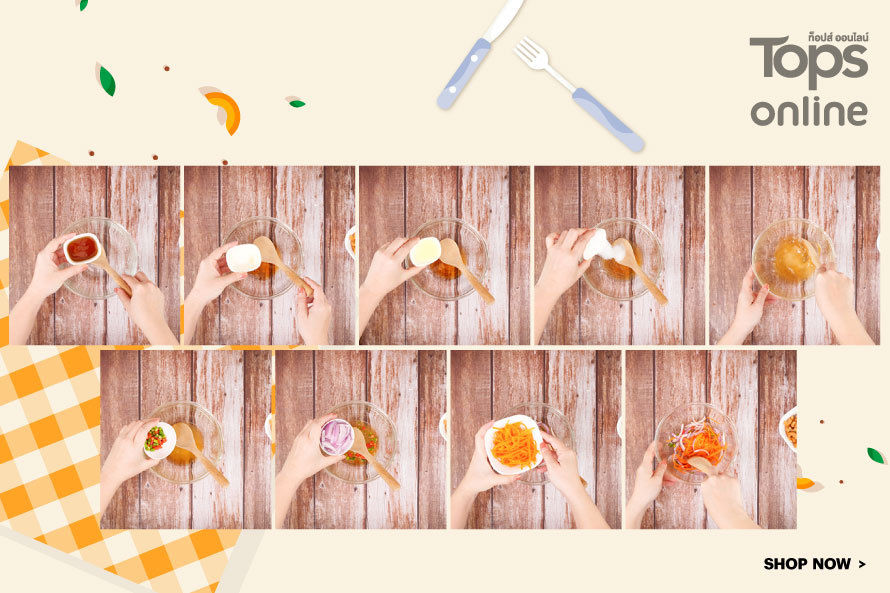 ท็อปส์ ออนไลน์
Tops
online

SHOP NOW >