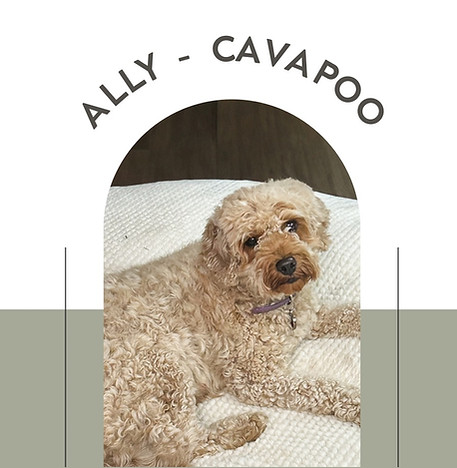 ALLY - CAVAPOO