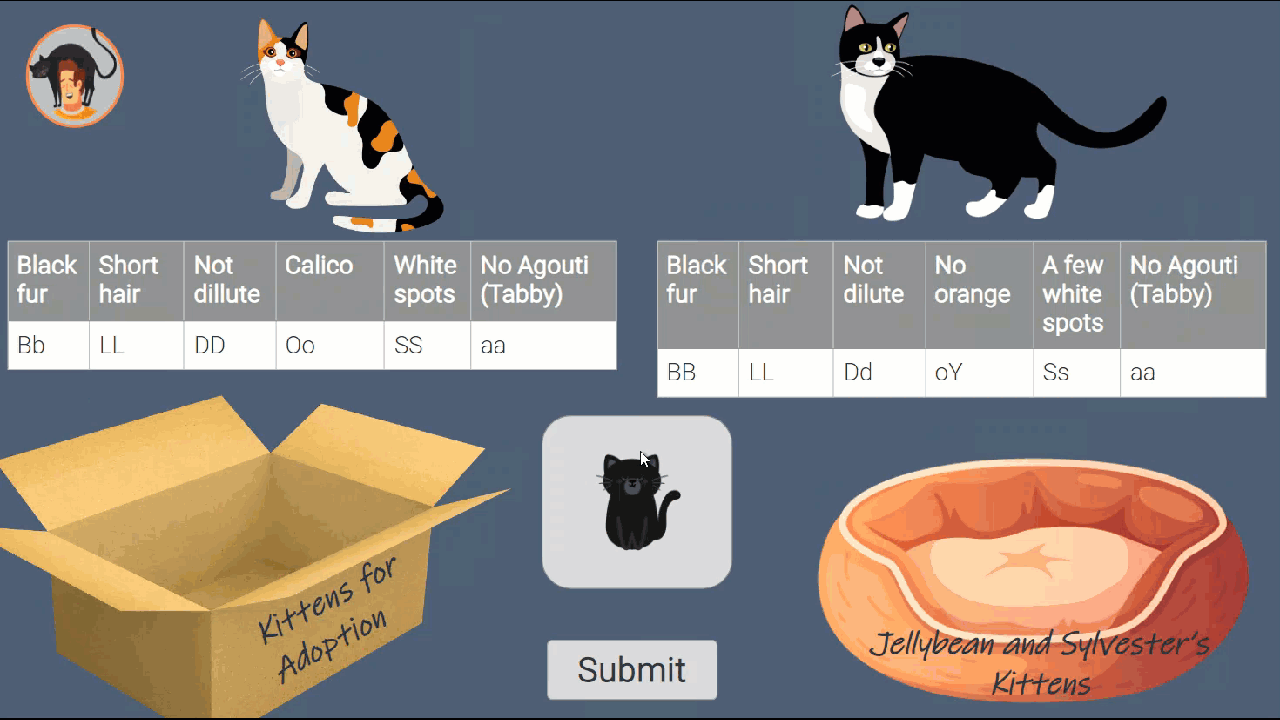 | Black fur | Short hair | Not dillute | Calico | White spots | No Agouti (Tabby) |
|---|---|---|---|---|---|
| Bb | LL | DD | Oo | SS | aa |

| Black fur | Short hair | Not dilute | No orange | A few white spots | No Agouti (Tabby) |
|---|---|---|---|---|---|
| BB | LL | Dd | oY | Ss | aa |

Kittens for Adoption

Submit

Jellybean and Sylvester's Kittens