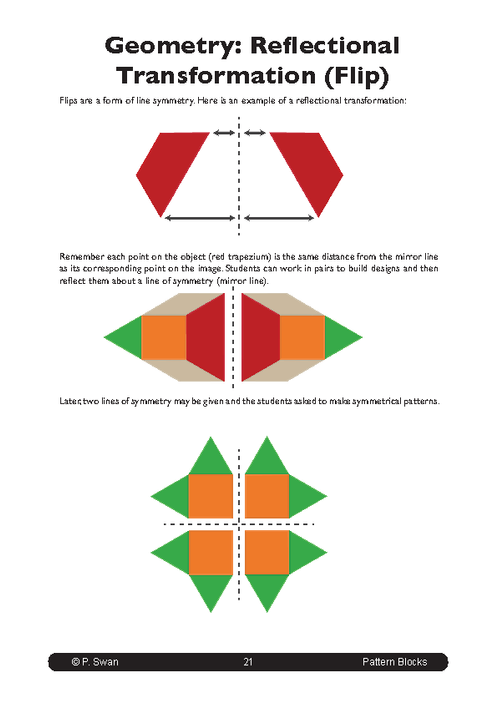 Geometry: Reflectional Transformation (Flip)

Flips are a form of line symmetry. Here is an example of a reflectional transformation:

Remember each point on the object (red trapezium) is the same distance from the mirror line as its corresponding point on the image. Students can work in pairs to build designs and then reflect them about a line of symmetry (mirror line).

Later, two lines of symmetry may be given and the students asked to make symmetrical patterns.

© P. Swan 21 Pattern Blocks