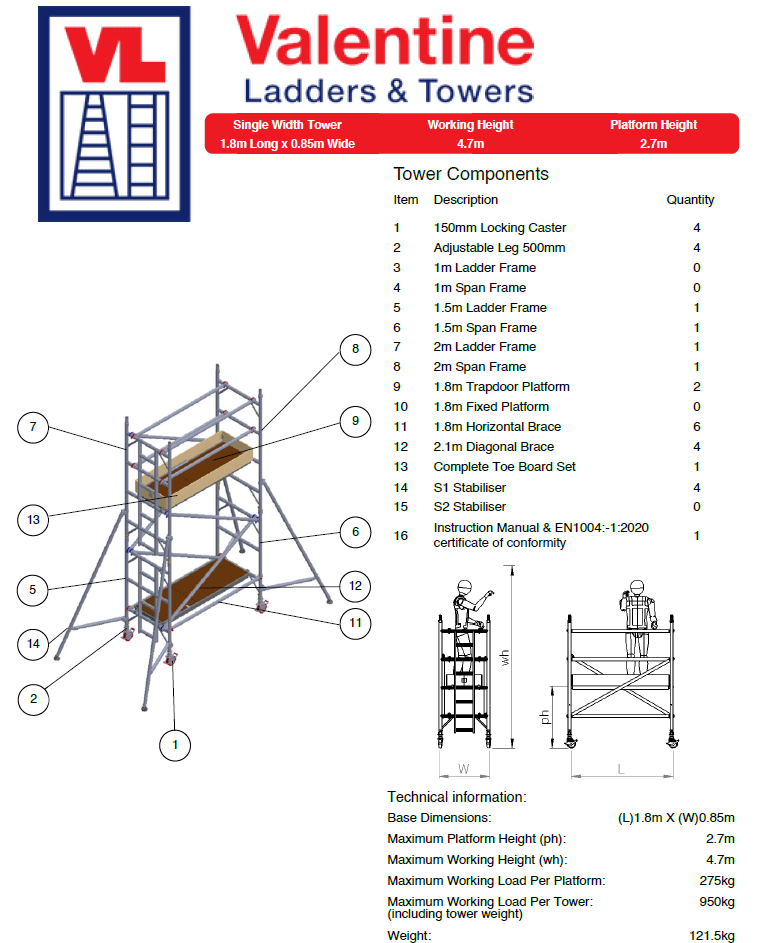 VL

Valentine
Ladders & Towers

| Single Width Tower | Working Height | Platform Height |
|---|---|---|
| 1.8m Long x 0.85m Wide | 4.7m | 2.7m |

Tower Components

| Item | Description | Quantity |
|---|---|---|
| 1 | 150mm Locking Caster | 4 |
| 2 | Adjustable Leg 500mm | 4 |
| 3 | 1m Ladder Frame | 0 |
| 4 | 1m Span Frame | 0 |
| 5 | 1.5m Ladder Frame | 1 |
| 6 | 1.5m Span Frame | 1 |
| 7 | 2m Ladder Frame | 1 |
| 8 | 2m Span Frame | 1 |
| 9 | 1.8m Trapdoor Platform | 2 |
| 10 | 1.8m Fixed Platform | 0 |
| 11 | 1.8m Horizontal Brace | 6 |
| 12 | 2.1m Diagonal Brace | 4 |
| 13 | Complete Toe Board Set | 1 |
| 14 | S1 Stabiliser | 4 |
| 15 | S2 Stabiliser | 0 |
| 16 | Instruction Manual & EN1004:-1:2020 certificate of conformity | 1 |

8
7
9
13
6
5
12
14
11
2
1

wh
ph
W
L

Technical information:

| | |
|---|---|
| Base Dimensions: | (L)1.8m X (W)0.85m |
| Maximum Platform Height (ph): | 2.7m |
| Maximum Working Height (wh): | 4.7m |
| Maximum Working Load Per Platform: | 275kg |
| Maximum Working Load Per Tower: (including tower weight) | 950kg |
| Weight: | 121.5kg |