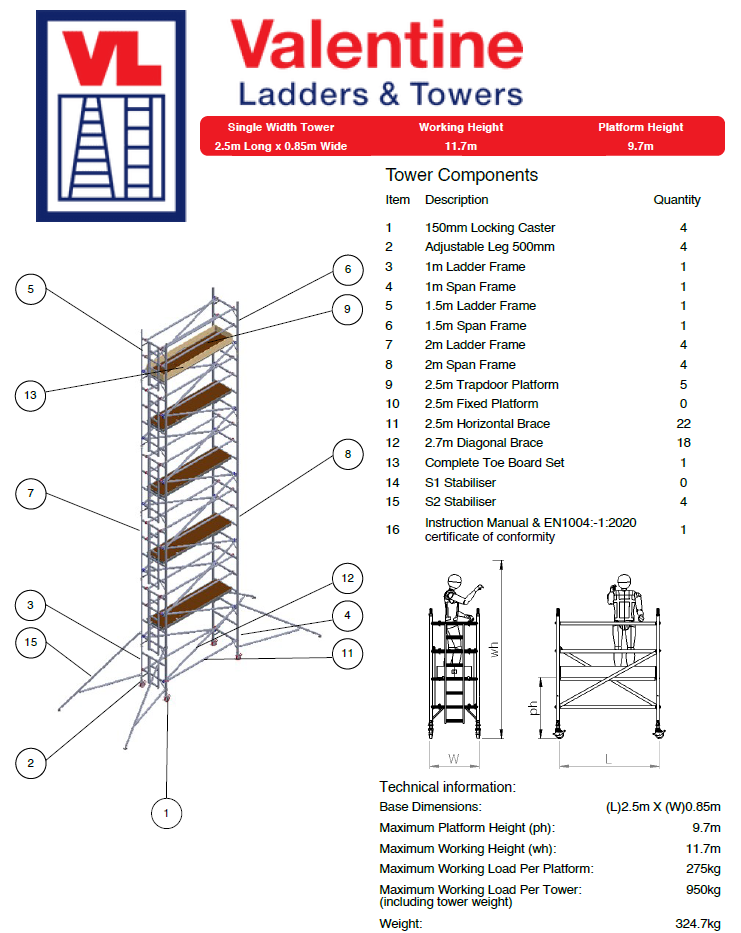 VL

Valentine
Ladders & Towers

| Single Width Tower | Working Height | Platform Height |
|---|---|---|
| 2.5m Long x 0.85m Wide | 11.7m | 9.7m |

Tower Components

| Item | Description | Quantity |
|---|---|---|
| 1 | 150mm Locking Caster | 4 |
| 2 | Adjustable Leg 500mm | 4 |
| 3 | 1m Ladder Frame | 1 |
| 4 | 1m Span Frame | 1 |
| 5 | 1.5m Ladder Frame | 1 |
| 6 | 1.5m Span Frame | 1 |
| 7 | 2m Ladder Frame | 4 |
| 8 | 2m Span Frame | 4 |
| 9 | 2.5m Trapdoor Platform | 5 |
| 10 | 2.5m Fixed Platform | 0 |
| 11 | 2.5m Horizontal Brace | 22 |
| 12 | 2.7m Diagonal Brace | 18 |
| 13 | Complete Toe Board Set | 1 |
| 14 | S1 Stabiliser | 0 |
| 15 | S2 Stabiliser | 4 |
| 16 | Instruction Manual & EN1004:-1:2020 certificate of conformity | 1 |

5 6 9 13 8 7 12 3 4 15 11 2 1

wh ph W L

Technical information:

| | |
|---|---|
| Base Dimensions: | (L)2.5m X (W)0.85m |
| Maximum Platform Height (ph): | 9.7m |
| Maximum Working Height (wh): | 11.7m |
| Maximum Working Load Per Platform: | 275kg |
| Maximum Working Load Per Tower: (including tower weight) | 950kg |
| Weight: | 324.7kg |