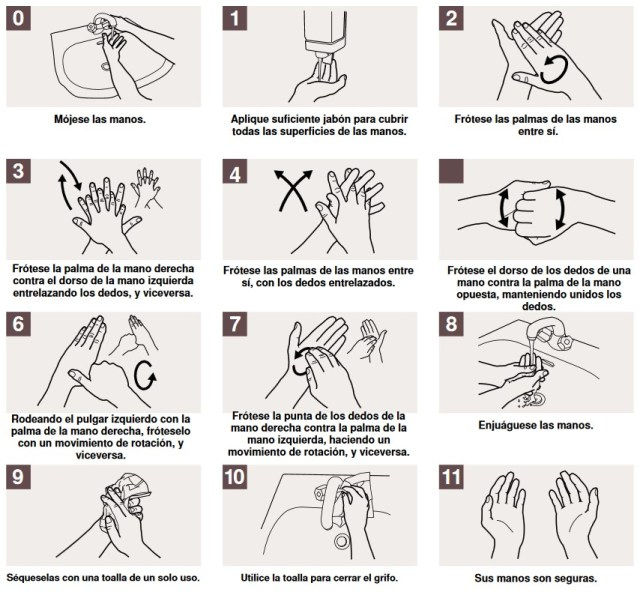 0
Mójese las manos.

1
Aplique suficiente jabón para cubrir todas las superficies de las manos.

2
Frótese las palmas de las manos entre sí.

3
Frótese la palma de la mano derecha contra el dorso de la mano izquierda entrelazando los dedos, y viceversa.

4
Frótese las palmas de las manos entre sí, con los dedos entrelazados.

Frótese el dorso de los dedos de una mano contra la palma de la mano opuesta, manteniendo unidos los dedos.

6
Rodeando el pulgar izquierdo con la palma de la mano derecha, fróteselo con un movimiento de rotación, y viceversa.

7
Frótese la punta de los dedos de la mano derecha contra la palma de la mano izquierda, haciendo un movimiento de rotación, y viceversa.

8
Enjuáguese las manos.

9
Séqueselas con una toalla de un solo uso.

10
Utilice la toalla para cerrar el grifo.

11
Sus manos son seguras.