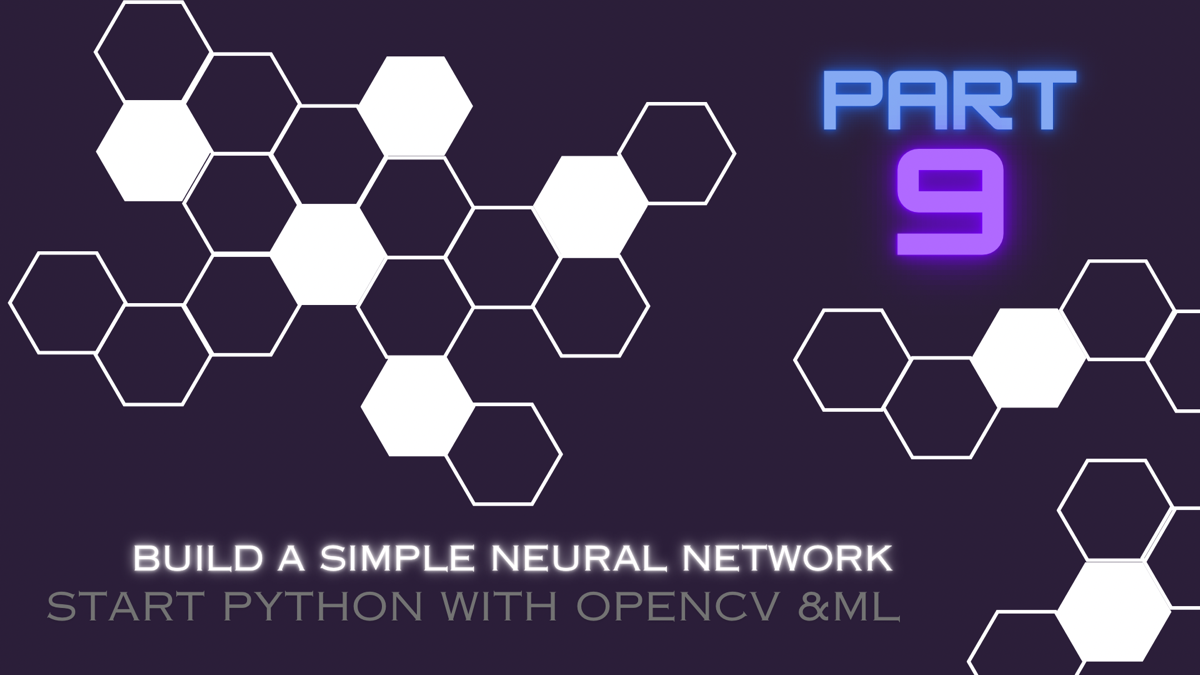 PART
9

BUILD A SIMPLE NEURAL NETWORK
START PYTHON WITH OPENCV &ML