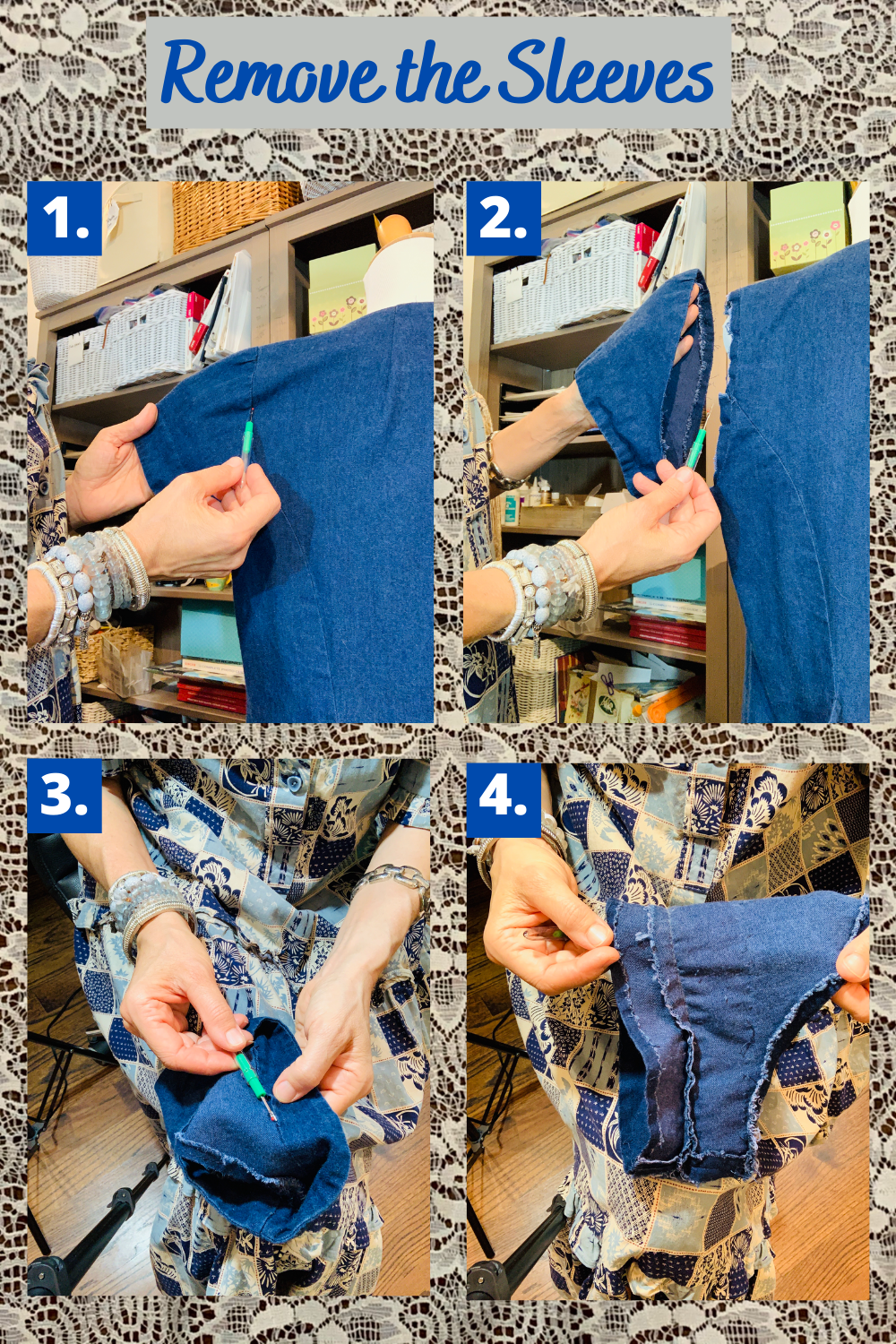 Remove the Sleeves

1.

2.

3.

4.