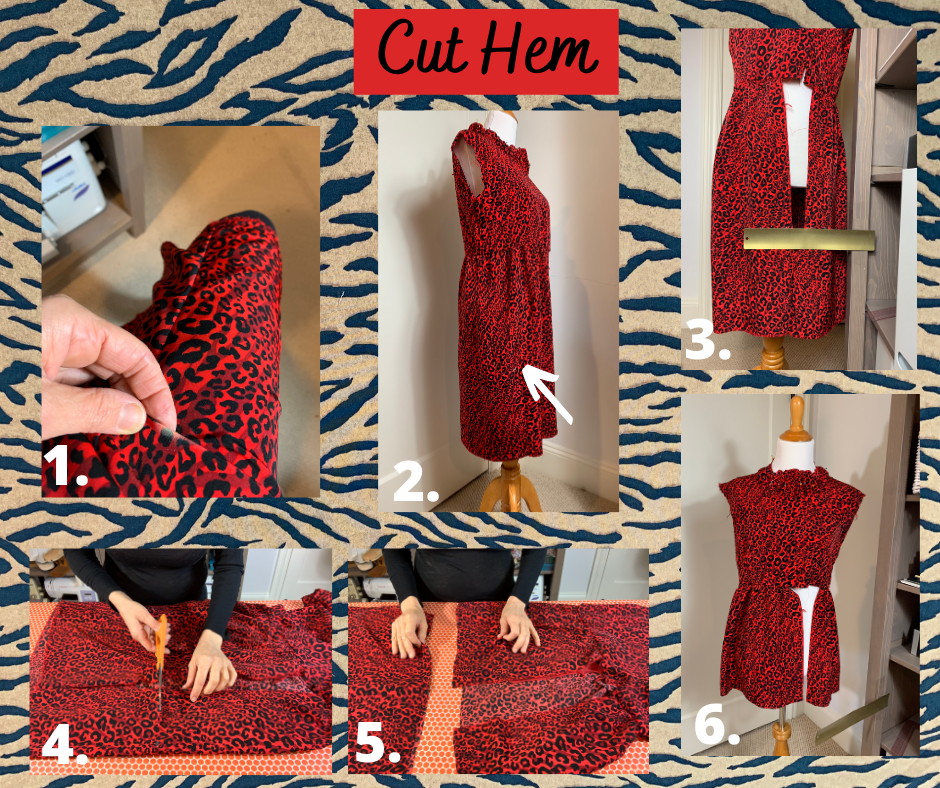 Cut Hem

1.

2.

3.

4.

5.

6.