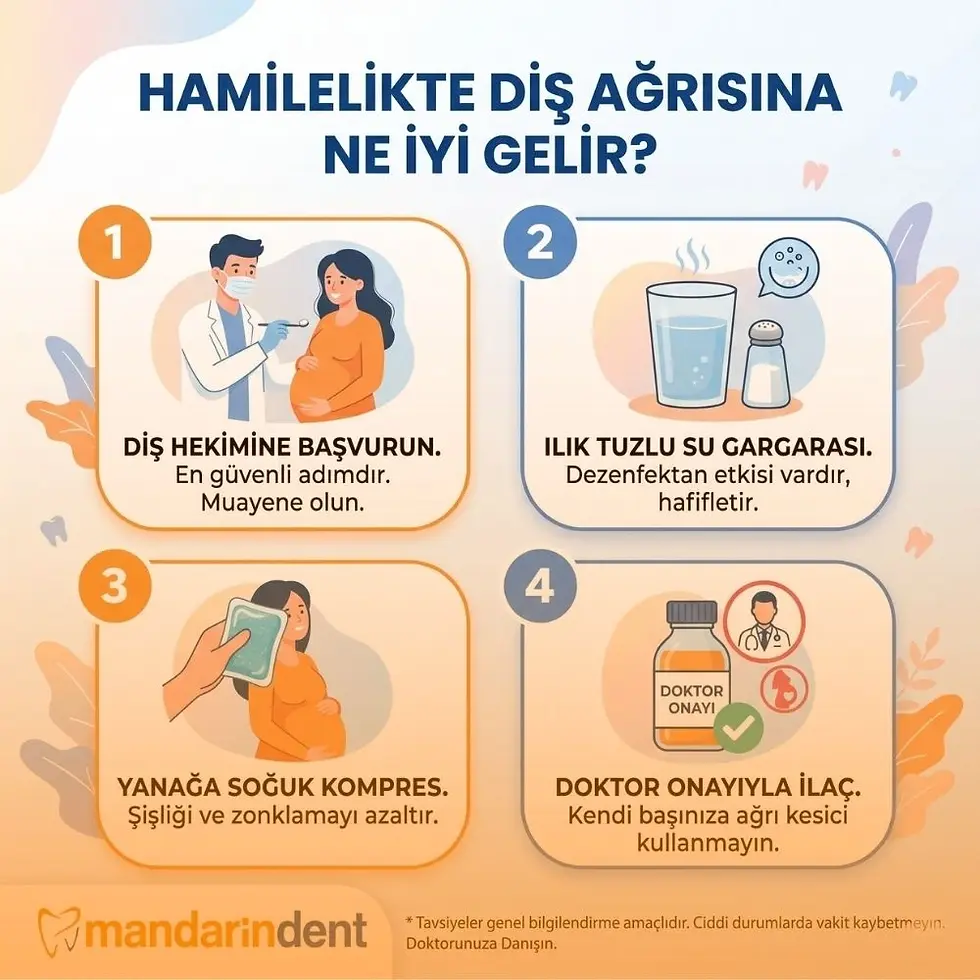 HAMİLELİKTE DİŞ AĞRISINA NE İYİ GELİR?

1

DİŞ HEKİMİNE BAŞVURUN.
En güvenli adımdır. Muayene olun.

2

ILIK TUZLU SU GARGARASI.
Dezenfektan etkisi vardır, hafifletir.

3

YANAĞA SOĞUK KOMPRES.
Şişliği ve zonklamayı azaltır.

4

DOKTOR ONAYI

DOKTOR ONAYIYLA İLAÇ.
Kendi başınıza ağrı kesici kullanmayın.

mandarindent

* Tavsiyeler genel bilgilendirme amaçlıdır. Ciddi durumlarda vakit kaybetmeyin. Doktorunuza Danışın.