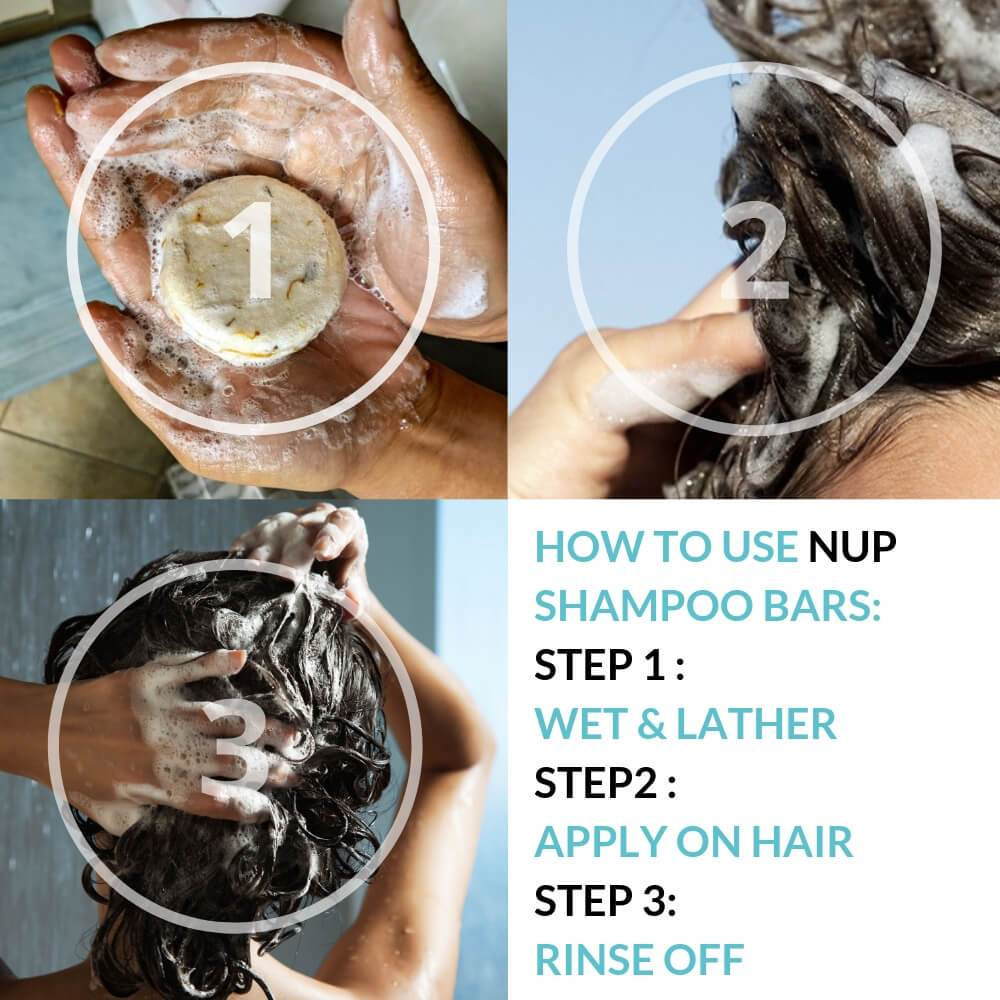 1

2

3

HOW TO USE NUP SHAMPOO BARS:
STEP 1 :
WET & LATHER
STEP2 :
APPLY ON HAIR
STEP 3:
RINSE OFF