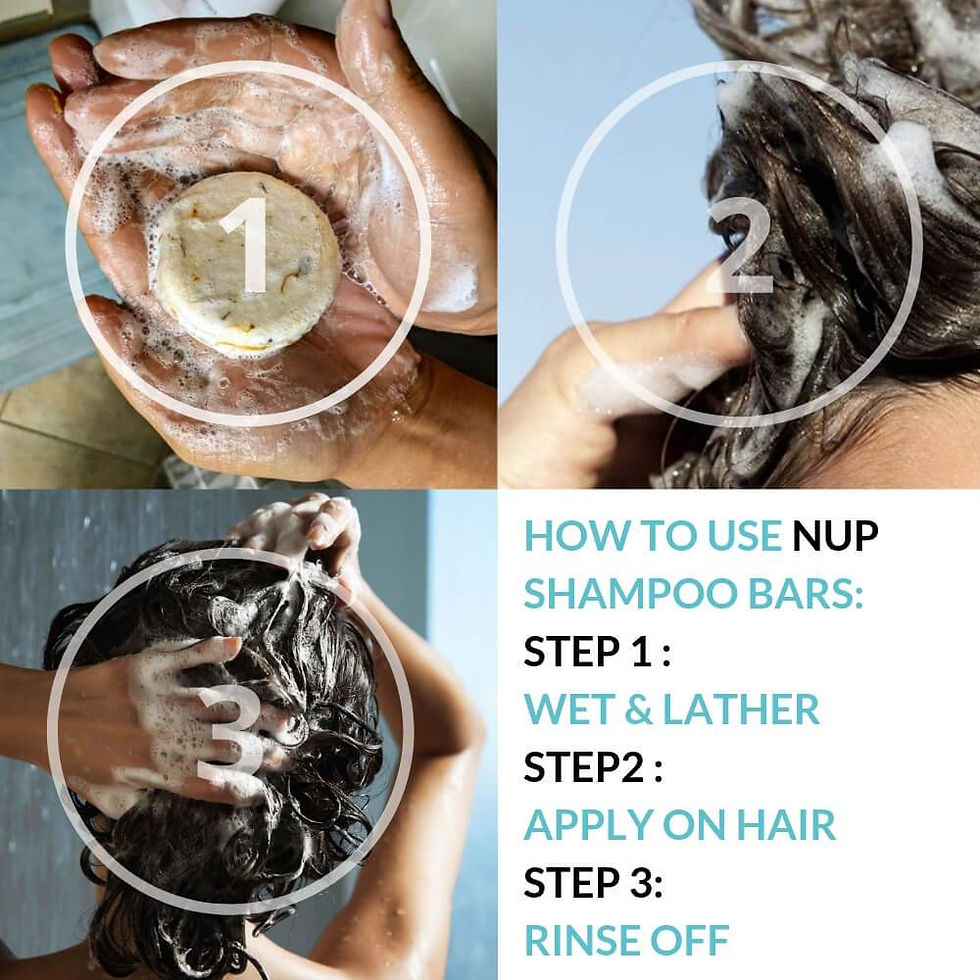 1

2

3

HOW TO USE NUP SHAMPOO BARS:
STEP 1 :
WET & LATHER
STEP2 :
APPLY ON HAIR
STEP 3:
RINSE OFF