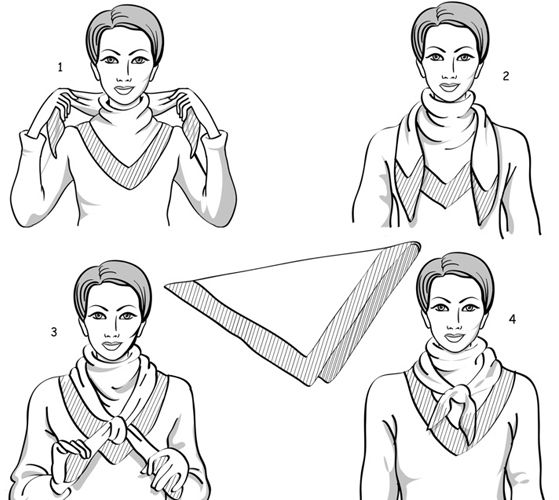 1
2
3
4