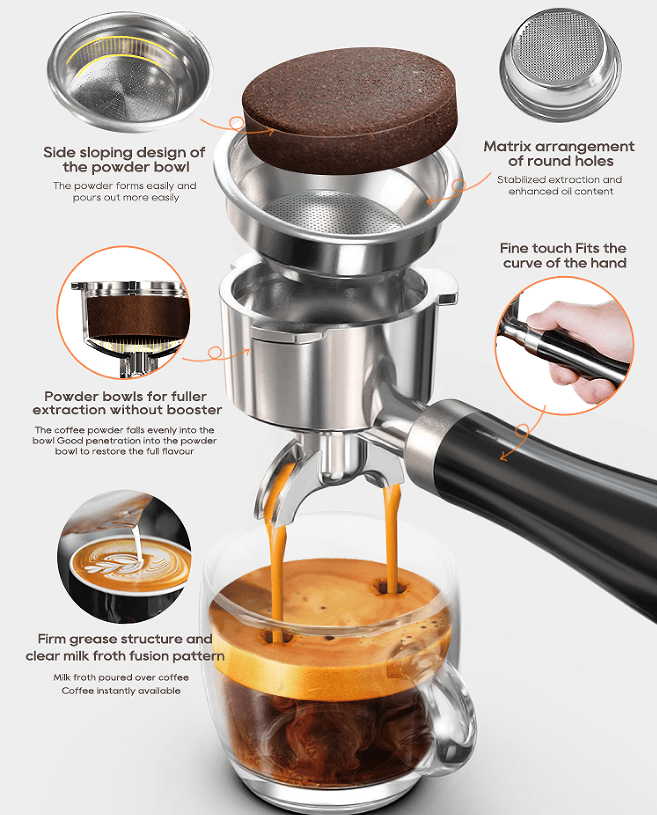 Side sloping design of the powder bowl

The powder forms easily and pours out more easily

Matrix arrangement of round holes

Stabilized extraction and enhanced oil content

Fine touch Fits the curve of the hand

Powder bowls for fuller extraction without booster

The coffee powder falls evenly into the bowl Good penetration into the powder bowl to restore the full flavour

Firm grease structure and clear milk froth fusion pattern

Milk froth poured over coffee
Coffee instantly available