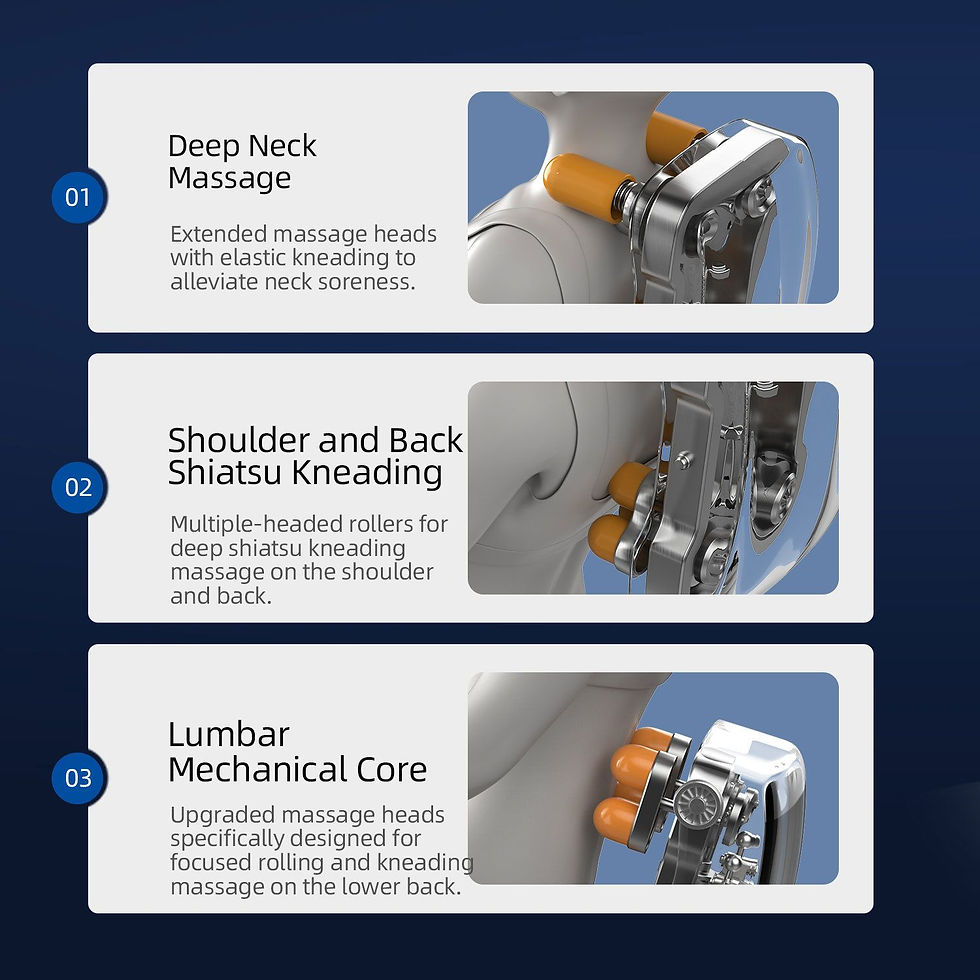 01

Deep Neck Massage

Extended massage heads with elastic kneading to alleviate neck soreness.

02

Shoulder and Back Shiatsu Kneading

Multiple-headed rollers for deep shiatsu kneading massage on the shoulder and back.

03

Lumbar Mechanical Core

Upgraded massage heads specifically designed for focused rolling and kneading massage on the lower back.