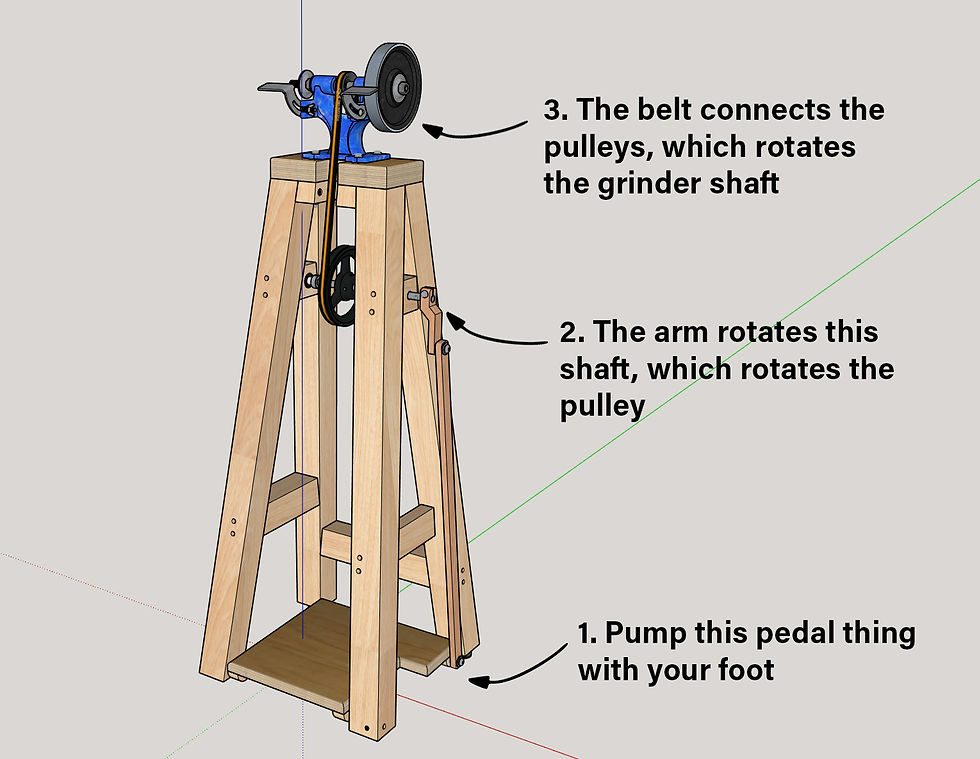 3. The belt connects the pulleys, which rotates the grinder shaft

2. The arm rotates this shaft, which rotates the pulley

1. Pump this pedal thing with your foot