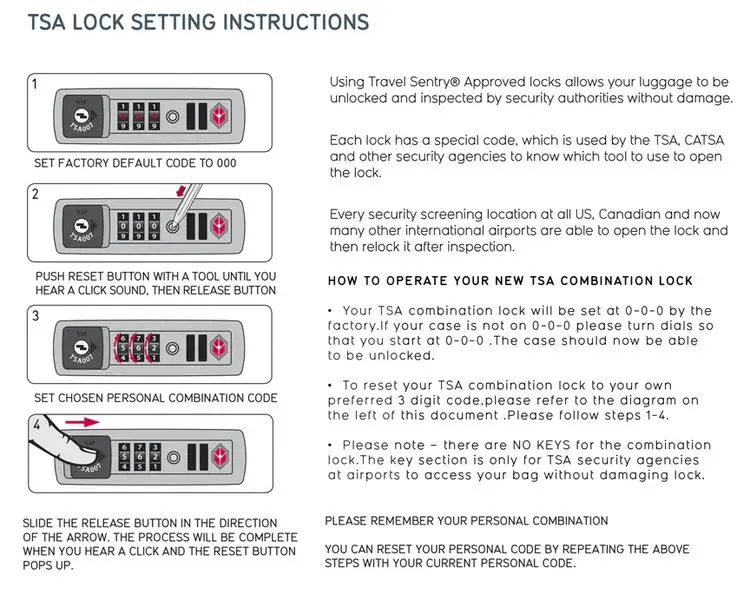 TSA LOCK SETTING INSTRUCTIONS

1

TSA007

SET FACTORY DEFAULT CODE TO 000

2

TSA007

PUSH RESET BUTTON WITH A TOOL UNTIL YOU HEAR A CLICK SOUND, THEN RELEASE BUTTON

3

TSA007

SET CHOSEN PERSONAL COMBINATION CODE

4

TSA007

SLIDE THE RELEASE BUTTON IN THE DIRECTION OF THE ARROW. THE PROCESS WILL BE COMPLETE WHEN YOU HEAR A CLICK AND THE RESET BUTTON POPS UP.

Using Travel Sentry® Approved locks allows your luggage to be unlocked and inspected by security authorities without damage.

Each lock has a special code, which is used by the TSA, CATSA and other security agencies to know which tool to use to open the lock.

Every security screening location at all US, Canadian and now many other international airports are able to open the lock and then relock it after inspection.

HOW TO OPERATE YOUR NEW TSA COMBINATION LOCK

• Your TSA combination lock will be set at 0-0-0 by the factory.If your case is not on 0-0-0 please turn dials so that you start at 0-0-0 .The case should now be able to be unlocked.

• To reset your TSA combination lock to your own preferred 3 digit code,please refer to the diagram on the left of this document .Please follow steps 1-4.

• Please note – there are NO KEYS for the combination lock.The key section is only for TSA security agencies at airports to access your bag without damaging lock.

PLEASE REMEMBER YOUR PERSONAL COMBINATION

YOU CAN RESET YOUR PERSONAL CODE BY REPEATING THE ABOVE STEPS WITH YOUR CURRENT PERSONAL CODE.