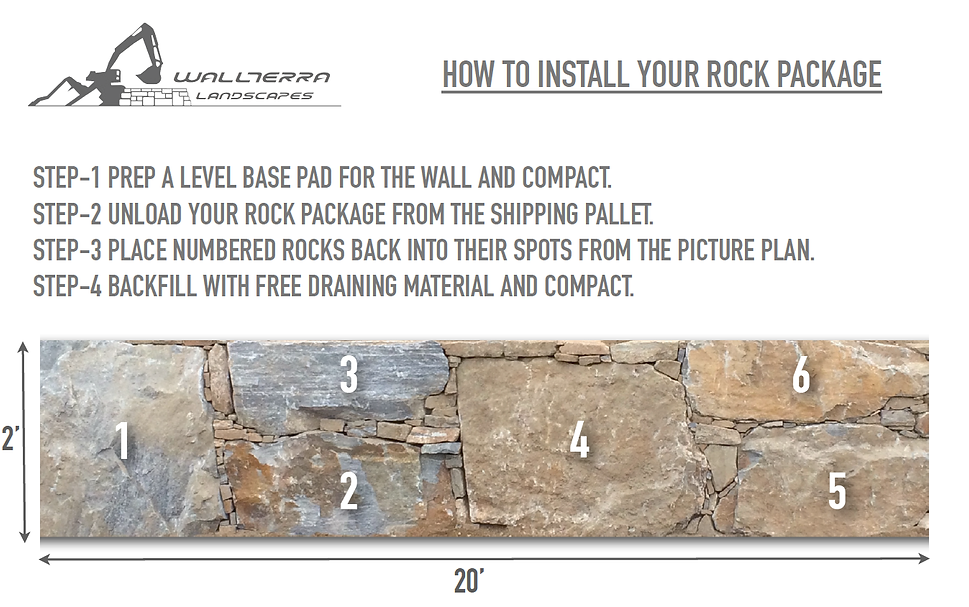 WALLTERRA
LANDSCAPES

HOW TO INSTALL YOUR ROCK PACKAGE

STEP-1 PREP A LEVEL BASE PAD FOR THE WALL AND COMPACT.
STEP-2 UNLOAD YOUR ROCK PACKAGE FROM THE SHIPPING PALLET.
STEP-3 PLACE NUMBERED ROCKS BACK INTO THEIR SPOTS FROM THE PICTURE PLAN.
STEP-4 BACKFILL WITH FREE DRAINING MATERIAL AND COMPACT.

2'

1
3
2
4
6
5

20'