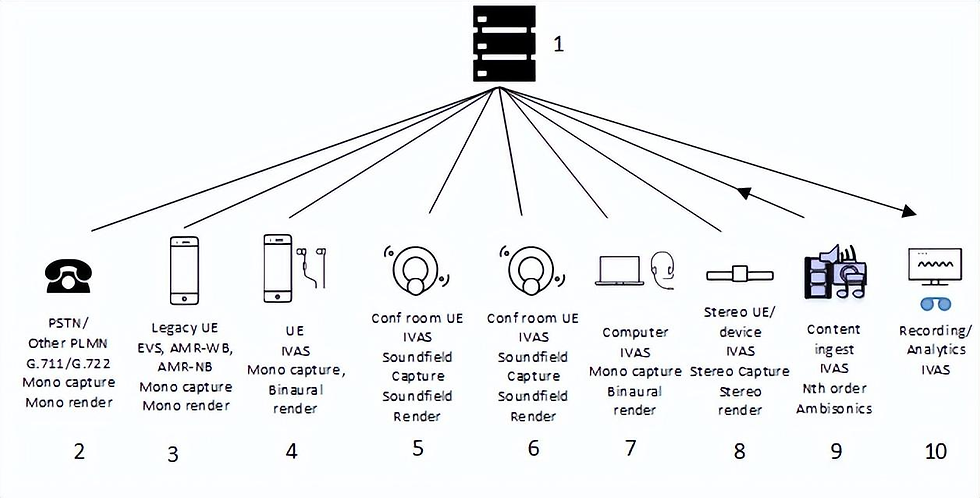 1

PSTN/
Other PLMN
G.711/G.722
Mono capture
Mono render

2

Legacy UE
EVS, AMR-WB,
AMR-NB
Mono capture
Mono render

3

UE
IVAS
Mono capture,
Binaural
render

4

Conf room UE
IVAS
Soundfield
Capture
Soundfield
Render

5

Conf room UE
IVAS
Soundfield
Capture
Soundfield
Render

6

Computer
IVAS
Mono capture
Binaural
render

7

Stereo UE/
device
IVAS
Stereo Capture
Stereo
render

8

Content
ingest
IVAS
Nth order
Ambisonics

9

Recording/
Analytics
IVAS

10