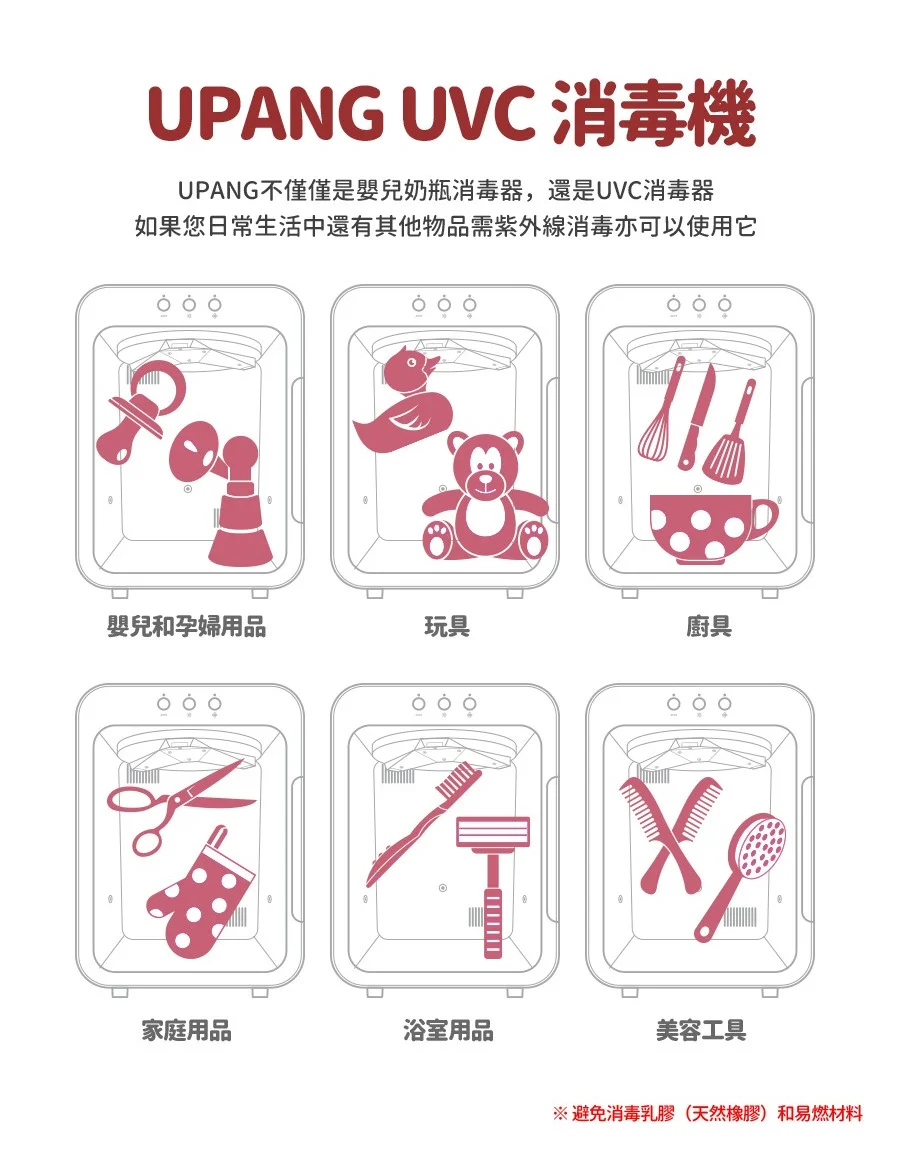 UPANG UVC 消毒機

UPANG不僅僅是嬰兒奶瓶消毒器，還是UVC消毒器
如果您日常生活中還有其他物品需紫外線消毒亦可以使用它

嬰兒和孕婦用品

玩具

廚具

家庭用品

浴室用品

美容工具

※ 避免消毒乳膠（天然橡膠）和易燃材料