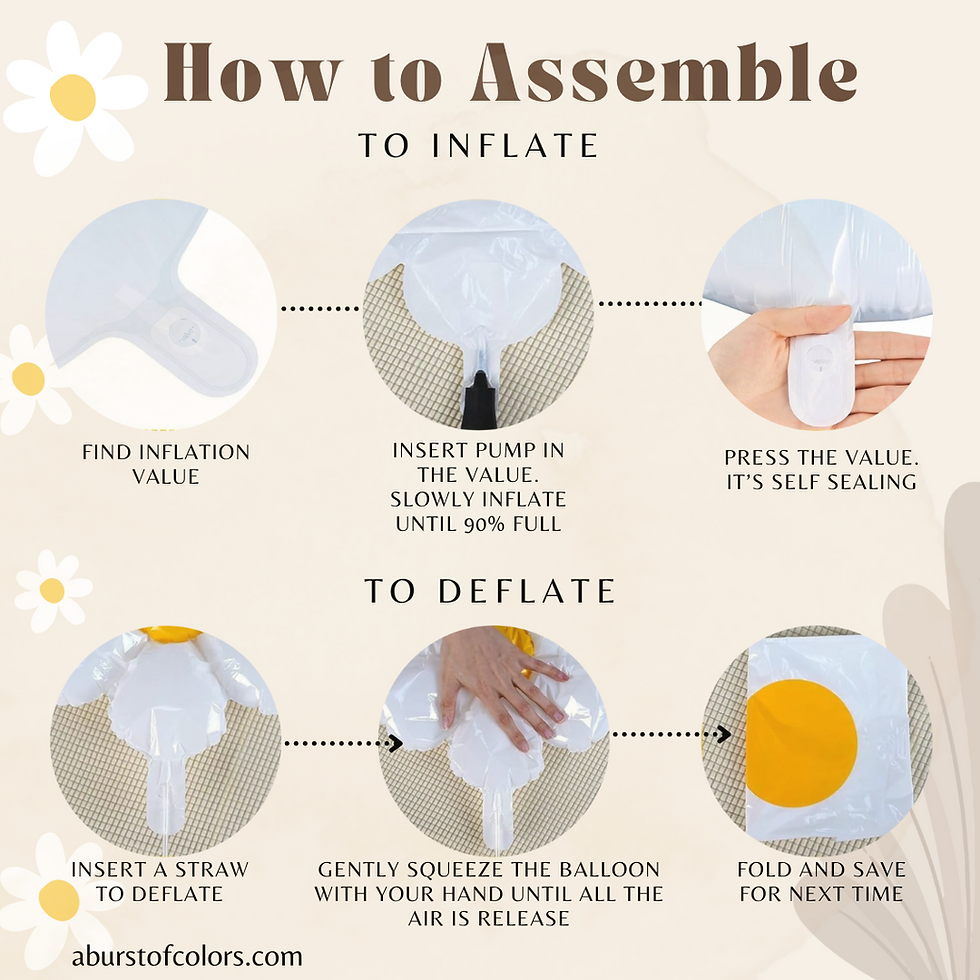 How to Assemble

TO INFLATE

FIND INFLATION VALUE

INSERT PUMP IN THE VALUE. SLOWLY INFLATE UNTIL 90% FULL

PRESS THE VALUE. IT'S SELF SEALING

TO DEFLATE

INSERT A STRAW TO DEFLATE

GENTLY SQUEEZE THE BALLOON WITH YOUR HAND UNTIL ALL THE AIR IS RELEASE

FOLD AND SAVE FOR NEXT TIME

aburstofcolors.com