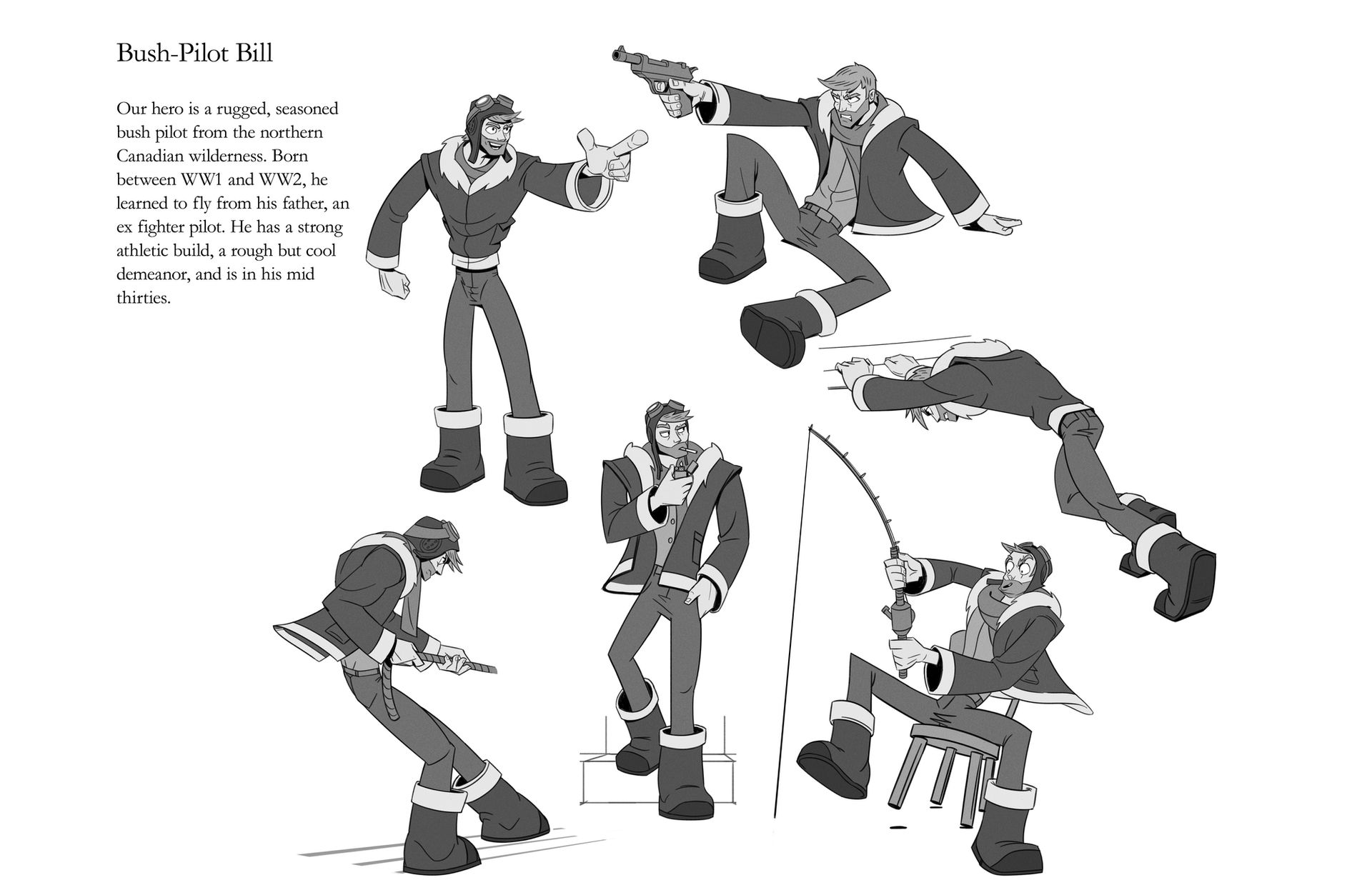 Bush-Pilot Bill

Our hero is a rugged, seasoned bush pilot from the northern Canadian wilderness. Born between WW1 and WW2, he learned to fly from his father, an ex fighter pilot. He has a strong athletic build, a rough but cool demeanor, and is in his mid thirties.