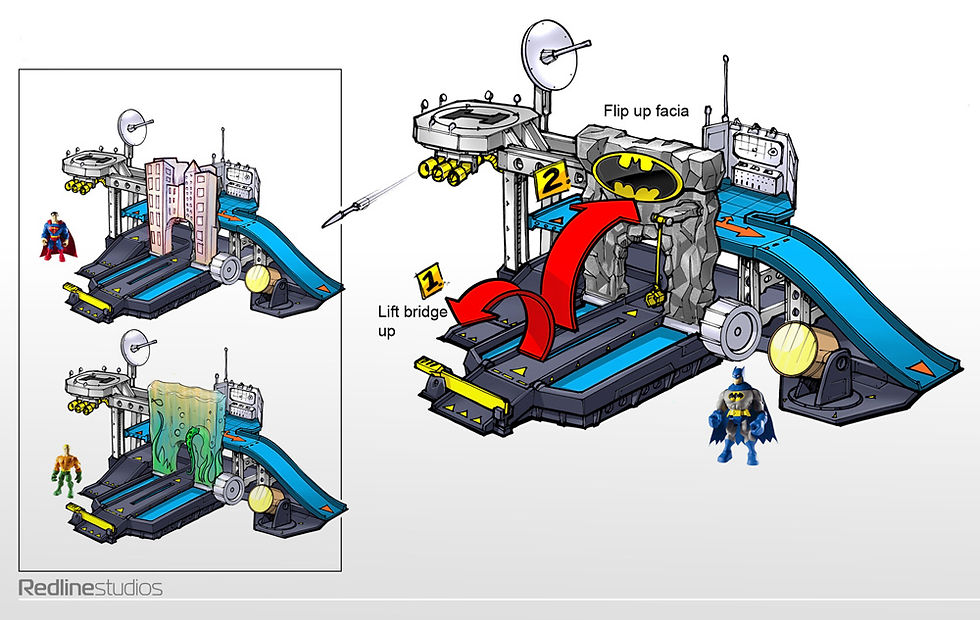 Flip up facia

2

1

Lift bridge up

Redlinestudios