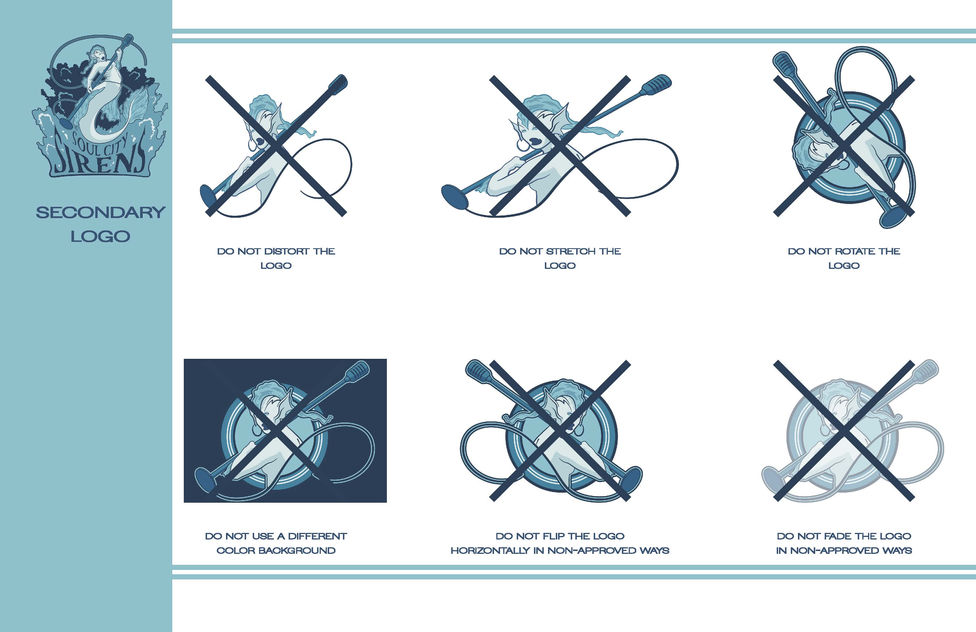 SOUL CITY SIRENS

SECONDARY LOGO

DO NOT DISTORT THE LOGO

DO NOT STRETCH THE LOGO

DO NOT ROTATE THE LOGO

DO NOT USE A DIFFERENT COLOR BACKGROUND

DO NOT FLIP THE LOGO HORIZONTALLY IN NON-APPROVED WAYS

DO NOT FADE THE LOGO IN NON-APPROVED WAYS