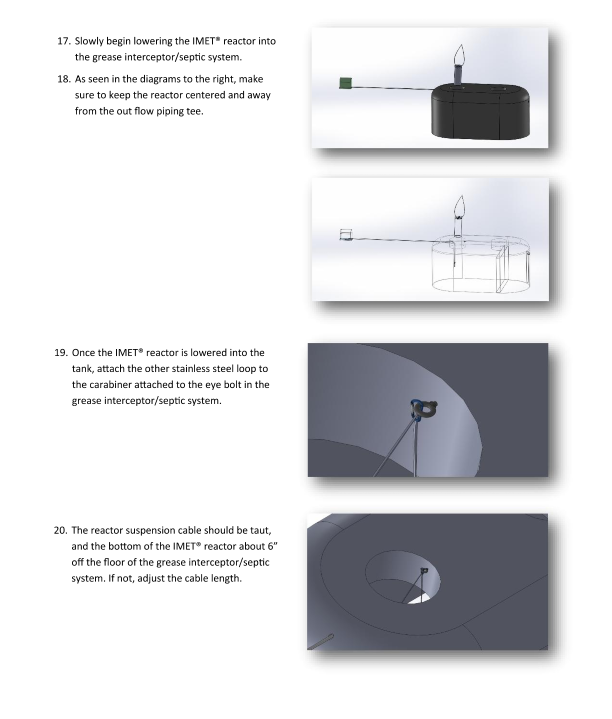 17. Slowly begin lowering the IMET® reactor into the grease interceptor/septic system.

18. As seen in the diagrams to the right, make sure to keep the reactor centered and away from the out flow piping tee.

19. Once the IMET® reactor is lowered into the tank, attach the other stainless steel loop to the carabiner attached to the eye bolt in the grease interceptor/septic system.

20. The reactor suspension cable should be taut, and the bottom of the IMET® reactor about 6" off the floor of the grease interceptor/septic system. If not, adjust the cable length.