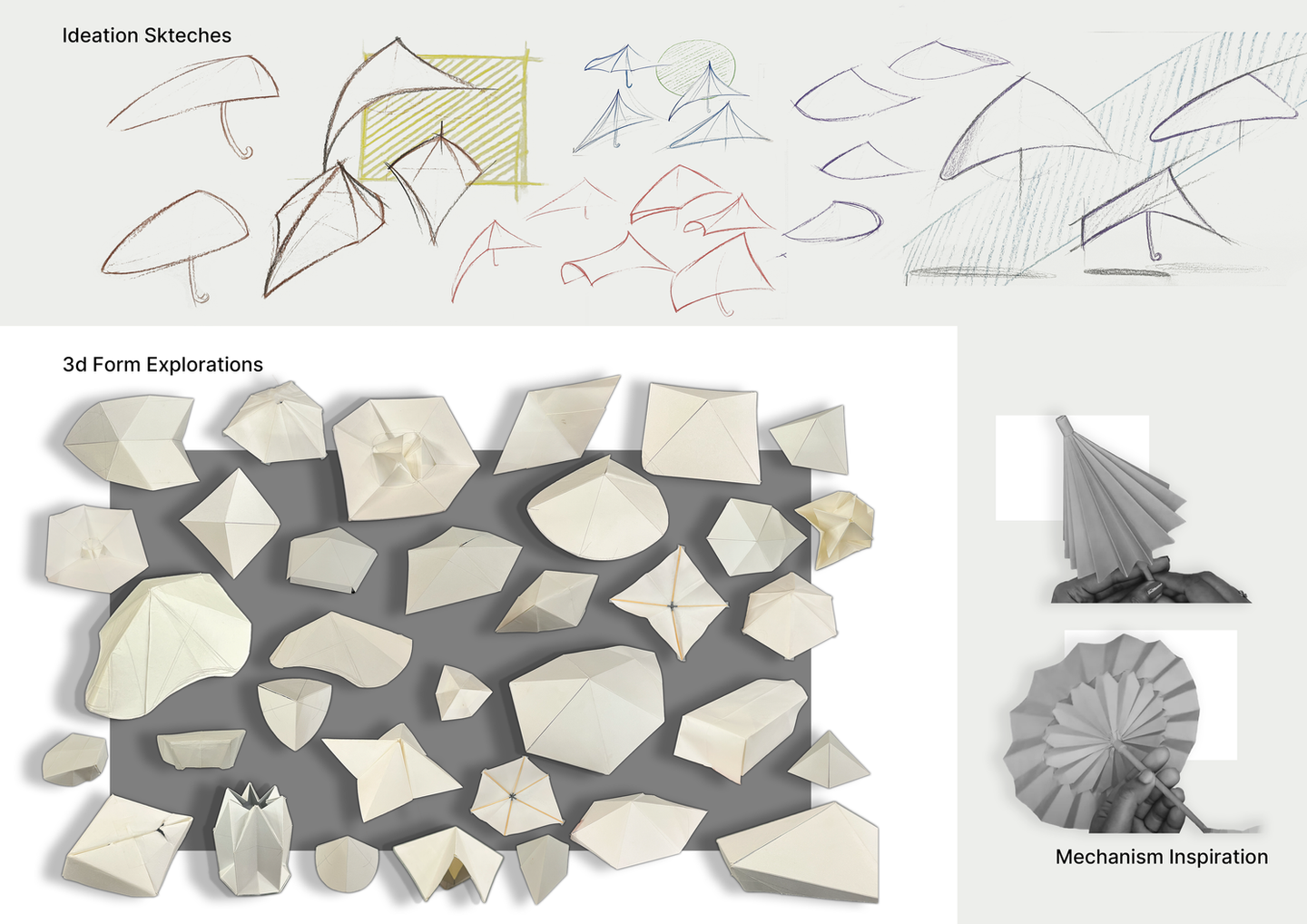 Ideation Skteches

3d Form Explorations

Mechanism Inspiration