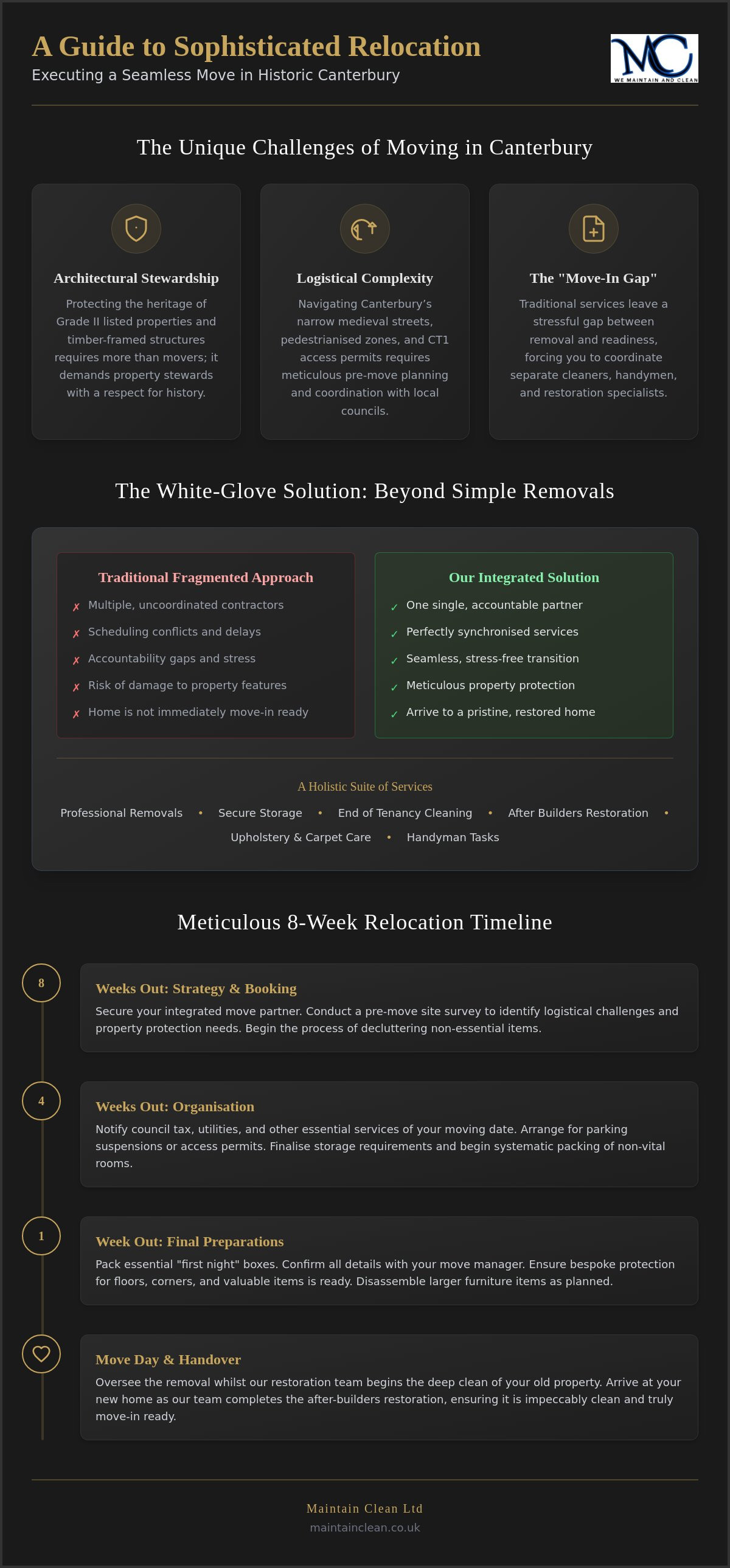 A Guide to Sophisticated Relocation

Executing a Seamless Move in Historic Canterbury

MC
WE MAINTAIN AND CLEAN

The Unique Challenges of Moving in Canterbury

Architectural Stewardship

Protecting the heritage of Grade II listed properties and timber-framed structures requires more than movers; it demands property stewards with a respect for history.

Logistical Complexity

Navigating Canterbury's narrow medieval streets, pedestrianised zones, and CT1 access permits requires meticulous pre-move planning and coordination with local councils.

The "Move-In Gap"

Traditional services leave a stressful gap between removal and readiness, forcing you to coordinate separate cleaners, handymen, and restoration specialists.

The White-Glove Solution: Beyond Simple Removals

Traditional Fragmented Approach

✗ Multiple, uncoordinated contractors
✗ Scheduling conflicts and delays
✗ Accountability gaps and stress
✗ Risk of damage to property features
✗ Home is not immediately move-in ready

Our Integrated Solution

✓ One single, accountable partner
✓ Perfectly synchronised services
✓ Seamless, stress-free transition
✓ Meticulous property protection
✓ Arrive to a pristine, restored home

A Holistic Suite of Services

Professional Removals • Secure Storage • End of Tenancy Cleaning • After Builders Restoration • Upholstery & Carpet Care • Handyman Tasks

Meticulous 8-Week Relocation Timeline

8

Weeks Out: Strategy & Booking

Secure your integrated move partner. Conduct a pre-move site survey to identify logistical challenges and property protection needs. Begin the process of decluttering non-essential items.

4

Weeks Out: Organisation

Notify council tax, utilities, and other essential services of your moving date. Arrange for parking suspensions or access permits. Finalise storage requirements and begin systematic packing of non-vital rooms.

1

Week Out: Final Preparations

Pack essential "first night" boxes. Confirm all details with your move manager. Ensure bespoke protection for floors, corners, and valuable items is ready. Disassemble larger furniture items as planned.

Move Day & Handover

Oversee the removal whilst our restoration team begins the deep clean of your old property. Arrive at your new home as our team completes the after-builders restoration, ensuring it is impeccably clean and truly move-in ready.

Maintain Clean Ltd
maintainclean.co.uk