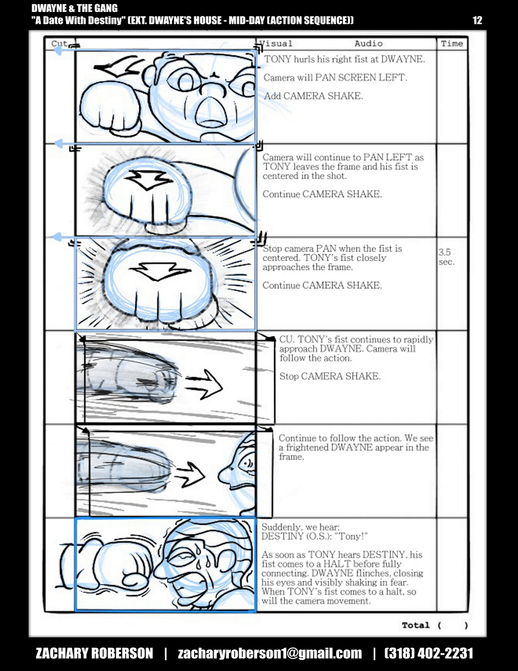 DWAYNE & THE GANG
"A Date With Destiny" (EXT. DWAYNE'S HOUSE - MID-DAY (ACTION SEQUENCE))

12

| Cut | Visual Audio | Time |
|---|---|---|
| | TONY hurls his right fist at DWAYNE. Camera will PAN SCREEN LEFT. Add CAMERA SHAKE. | |
| | Camera will continue to PAN LEFT as TONY leaves the frame and his fist is centered in the shot. Continue CAMERA SHAKE. | |
| | Stop camera PAN when the fist is centered. TONY's fist closely approaches the frame. Continue CAMERA SHAKE. | 3.5 sec. |
| | CU. TONY's fist continues to rapidly approach DWAYNE. Camera will follow the action. Stop CAMERA SHAKE. | |
| | Continue to follow the action. We see a frightened DWAYNE appear in the frame. | |
| | Suddenly, we hear: DESTINY (O.S.): "Tony!" As soon as TONY hears DESTINY, his fist comes to a HALT before fully connecting. DWAYNE flinches, closing his eyes and visibly shaking in fear. When TONY's fist comes to a halt, so will the camera movement. | |

Total ( )

ZACHARY ROBERSON | zacharyroberson1@gmail.com | (318) 402-2231