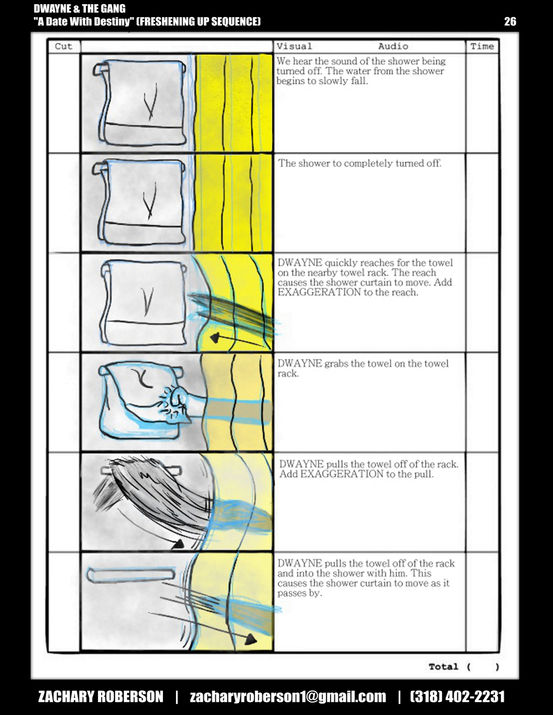 DWAYNE & THE GANG
"A Date With Destiny" (FRESHENING UP SEQUENCE)

26

| Cut | | Visual Audio | Time |
|---|---|---|---|
| | | We hear the sound of the shower being turned off. The water from the shower begins to slowly fall. | |
| | | The shower to completely turned off. | |
| | | DWAYNE quickly reaches for the towel on the nearby towel rack. The reach causes the shower curtain to move. Add EXAGGERATION to the reach. | |
| | | DWAYNE grabs the towel on the towel rack. | |
| | | DWAYNE pulls the towel off of the rack. Add EXAGGERATION to the pull. | |
| | | DWAYNE pulls the towel off of the rack and into the shower with him. This causes the shower curtain to move as it passes by. | |

Total ( )

ZACHARY ROBERSON | zacharyroberson1@gmail.com | (318) 402-2231