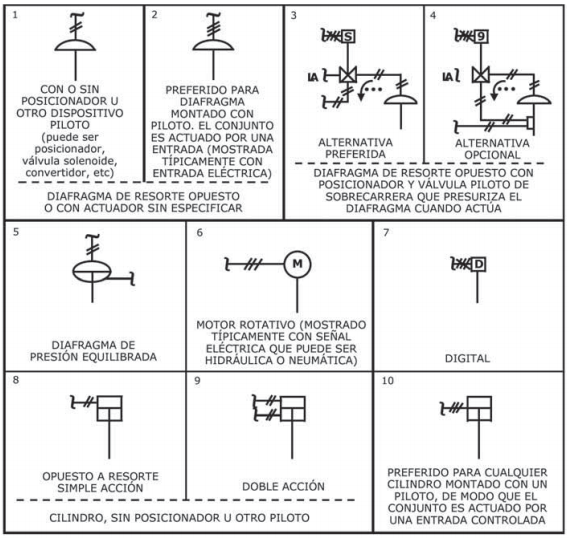 1

CON O SIN POSICIONADOR U OTRO DISPOSITIVO PILOTO (puede ser posicionador, válvula solenoide, convertidor, etc)

2

PREFERIDO PARA DIAFRAGMA MONTADO CON PILOTO. EL CONJUNTO ES ACTUADO POR UNA ENTRADA (MOSTRADA TÍPICAMENTE CON ENTRADA ELÉCTRICA)

DIAFRAGMA DE RESORTE OPUESTO O CON ACTUADOR SIN ESPECIFICAR

3

S

IA

ALTERNATIVA PREFERIDA

4

9

IA

ALTERNATIVA OPCIONAL

DIAFRAGMA DE RESORTE OPUESTO CON POSICIONADOR Y VÁLVULA PILOTO DE SOBRECARRERA QUE PRESURIZA EL DIAFRAGMA CUANDO ACTÚA

5

DIAFRAGMA DE PRESIÓN EQUILIBRADA

6

M

MOTOR ROTATIVO (MOSTRADO TÍPICAMENTE CON SEÑAL ELÉCTRICA QUE PUEDE SER HIDRÁULICA O NEUMÁTICA)

7

D

DIGITAL

8

OPUESTO A RESORTE SIMPLE ACCIÓN

9

DOBLE ACCIÓN

CILINDRO, SIN POSICIONADOR U OTRO PILOTO

10

PREFERIDO PARA CUALQUIER CILINDRO MONTADO CON UN PILOTO, DE MODO QUE EL CONJUNTO ES ACTUADO POR UNA ENTRADA CONTROLADA