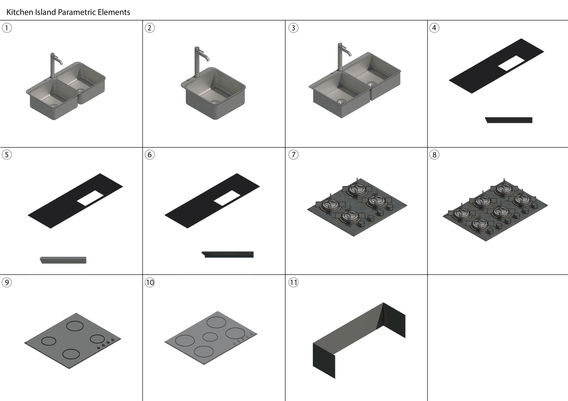 Kitchen Island Parametric Elements

1

2

3

4

5

6

7

8

9

10

11