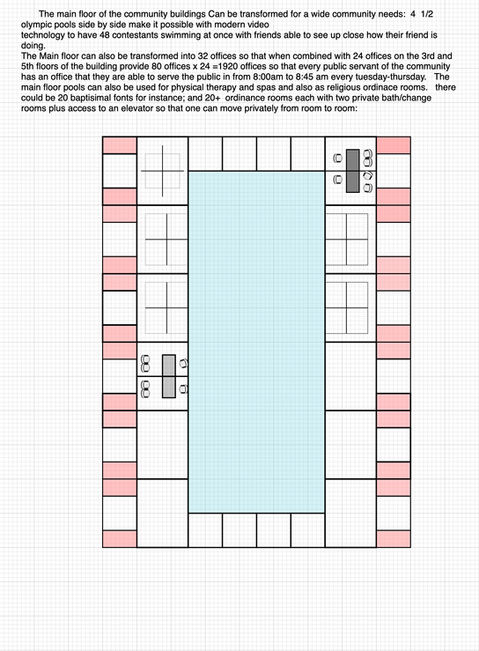 The main floor of the community buildings Can be transformed for a wide community needs: 4 1/2 olympic pools side by side make it possible with modern video technology to have 48 contestants swimming at once with friends able to see up close how their friend is doing.

The Main floor can also be transformed into 32 offices so that when combined with 24 offices on the 3rd and 5th floors of the building provide 80 offices x 24 =1920 offices so that every public servant of the community has an office that they are able to serve the public in from 8:00am to 8:45 am every tuesday-thursday. The main floor pools can also be used for physical therapy and spas and also as religious ordinace rooms. there could be 20 baptisimal fonts for instance; and 20+ ordinance rooms each with two private bath/change rooms plus access to an elevator so that one can move privately from room to room: