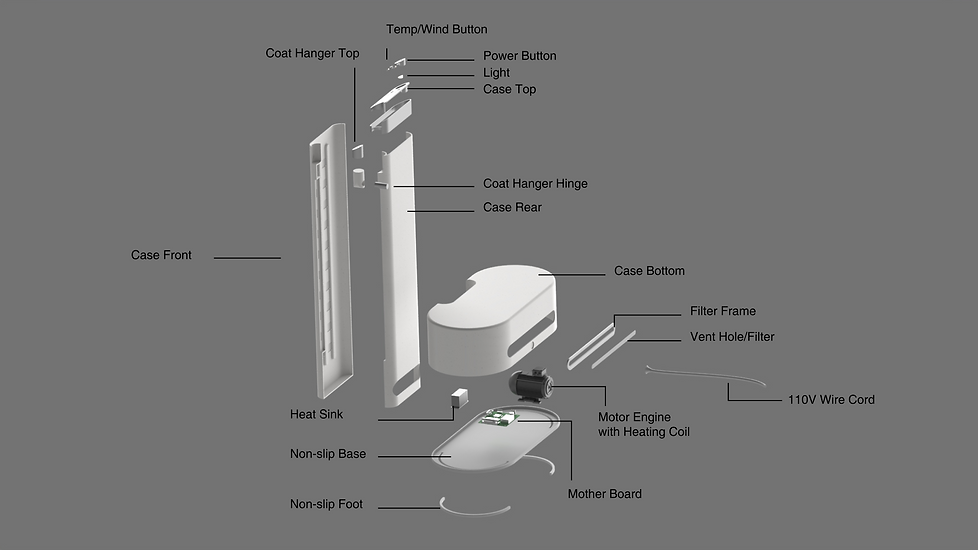 Temp/Wind Button

Coat Hanger Top

Power Button

Light

Case Top

Coat Hanger Hinge

Case Rear

Case Front

Case Bottom

Filter Frame

Vent Hole/Filter

110V Wire Cord

Heat Sink

Motor Engine with Heating Coil

Non-slip Base

Mother Board

Non-slip Foot