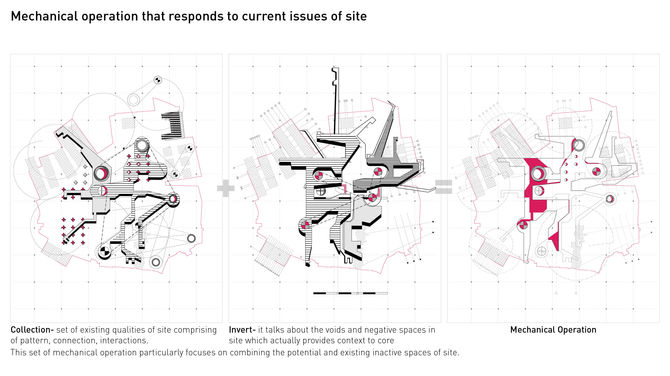 Mechanical operation that responds to current issues of site

Collection- set of existing qualities of site comprising of pattern, connection, interactions.

Invert- it talks about the voids and negative spaces in site which actually provides context to core

Mechanical Operation

This set of mechanical operation particularly focuses on combining the potential and existing inactive spaces of site.