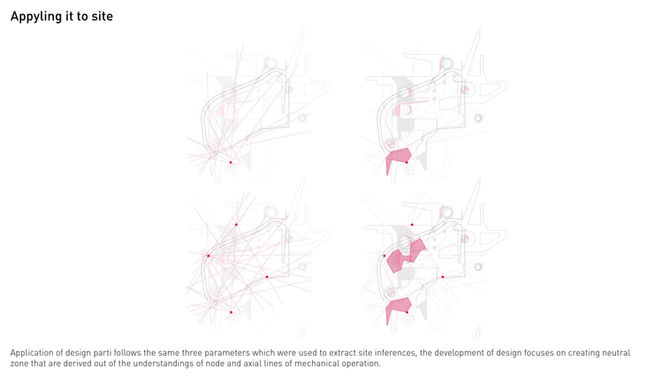 Appyling it to site

Application of design parti follows the same three parameters which were used to extract site inferences, the development of design focuses on creating neutral zone that are derived out of the understandings of node and axial lines of mechanical operation.