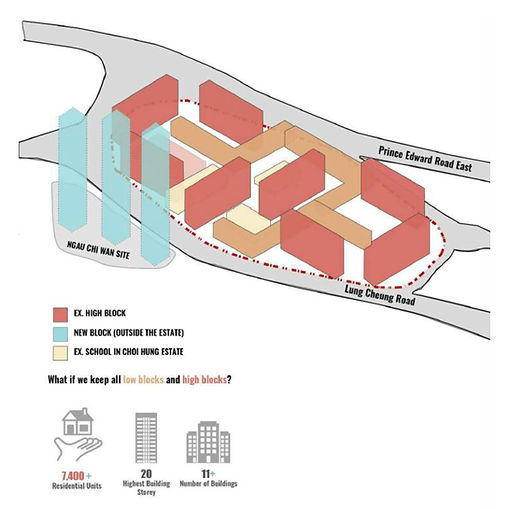 Prince Edward Road East

NGAU CHI WAN SITE

Lung Cheung Road

EX. HIGH BLOCK

NEW BLOCK (OUTSIDE THE ESTATE)

EX. SCHOOL IN CHOI HUNG ESTATE

What if we keep all low blocks and high blocks?

7,400+
Residential Units

20
Highest Building Storey

11+
Number of Buildings