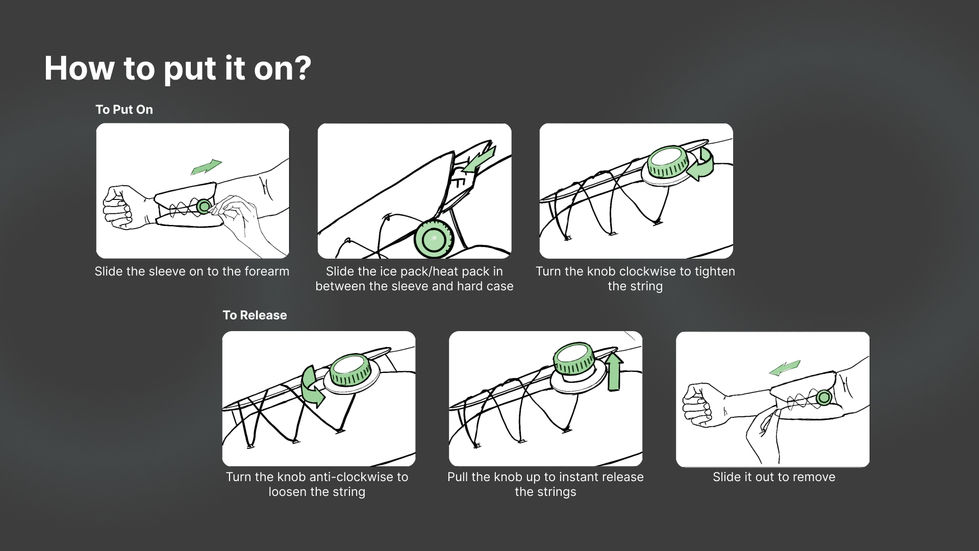 How to put it on?

To Put On

Slide the sleeve on to the forearm

Slide the ice pack/heat pack in between the sleeve and hard case

Turn the knob clockwise to tighten the string

To Release

Turn the knob anti-clockwise to loosen the string

Pull the knob up to instant release the strings

Slide it out to remove