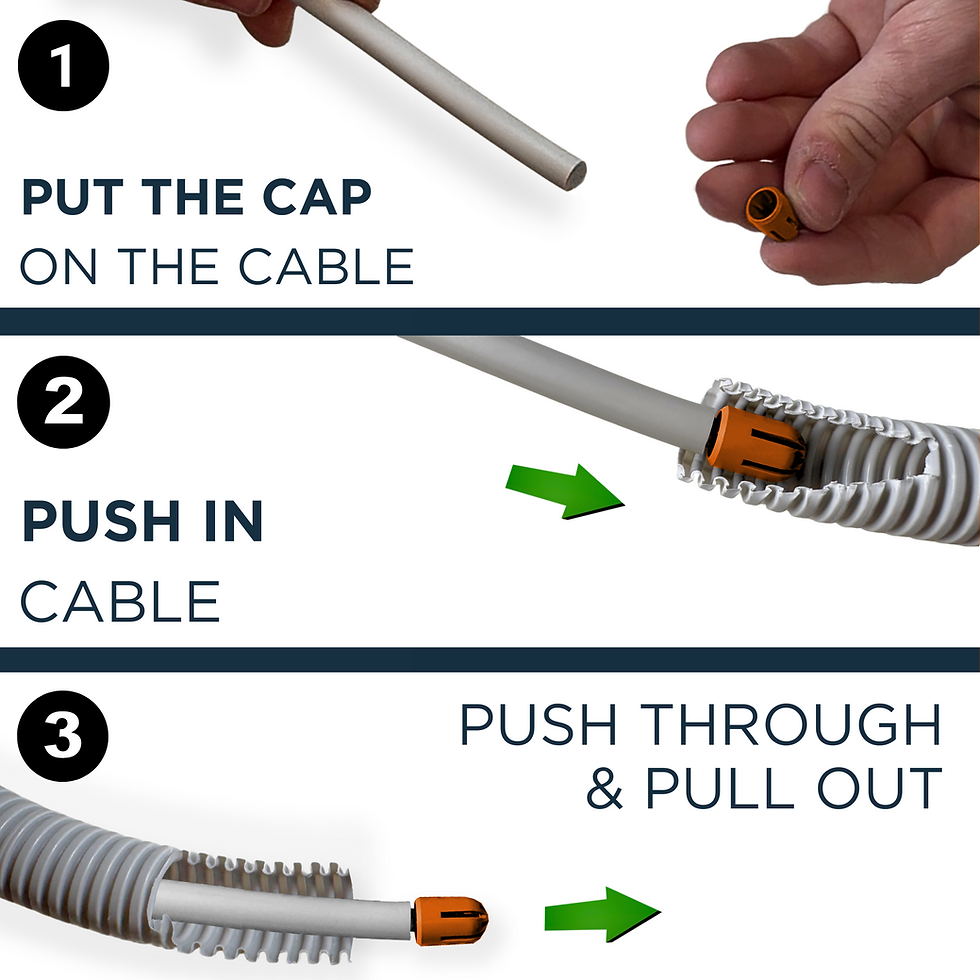 1

PUT THE CAP
ON THE CABLE

2

PUSH IN
CABLE

3

PUSH THROUGH
& PULL OUT