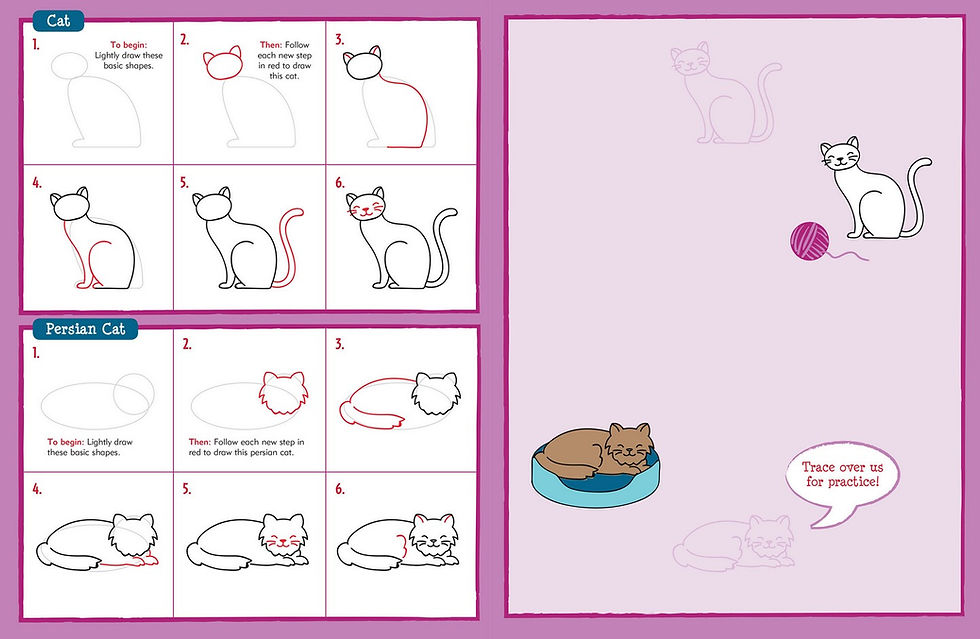 Cat

1.
To begin: Lightly draw these basic shapes.

2.
Then: Follow each new step in red to draw this cat.

3.

4.

5.

6.

Persian Cat

1.
To begin: Lightly draw these basic shapes.

2.
Then: Follow each new step in red to draw this persian cat.

3.

4.

5.

6.

Trace over us for practice!