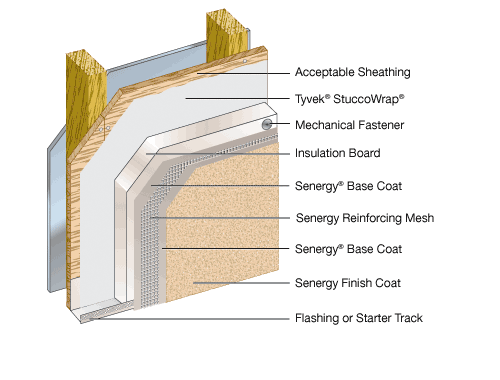 Acceptable Sheathing

Tyvek® StuccoWrap®

Mechanical Fastener

Insulation Board

Senergy® Base Coat

Senergy Reinforcing Mesh

Senergy® Base Coat

Senergy Finish Coat

Flashing or Starter Track