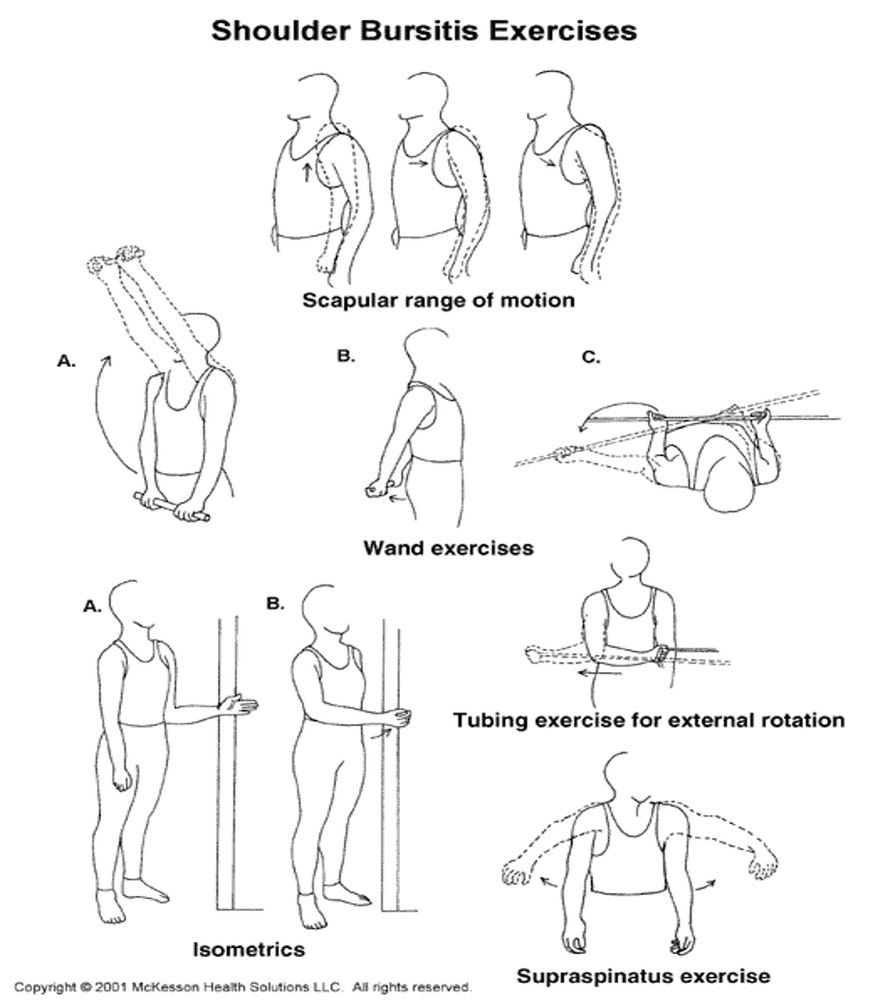 Shoulder Bursitis Exercises

Scapular range of motion

A.

B.

C.

Wand exercises

A.

B.

Tubing exercise for external rotation

Isometrics

Supraspinatus exercise

Copyright © 2001 McKesson Health Solutions LLC. All rights reserved.