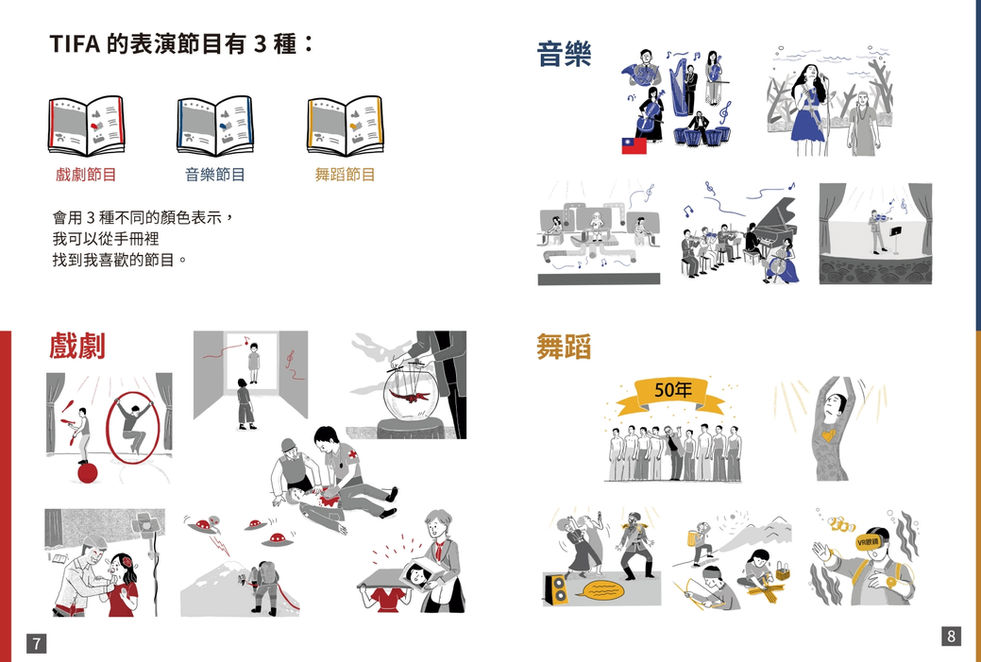 TIFA 的表演節目有 3 種：

戲劇節目

音樂節目

舞蹈節目

會用 3 種不同的顏色表示，
我可以從手冊裡
找到我喜歡的節目。

戲劇

7

音樂

舞蹈

50年

VR眼鏡

8