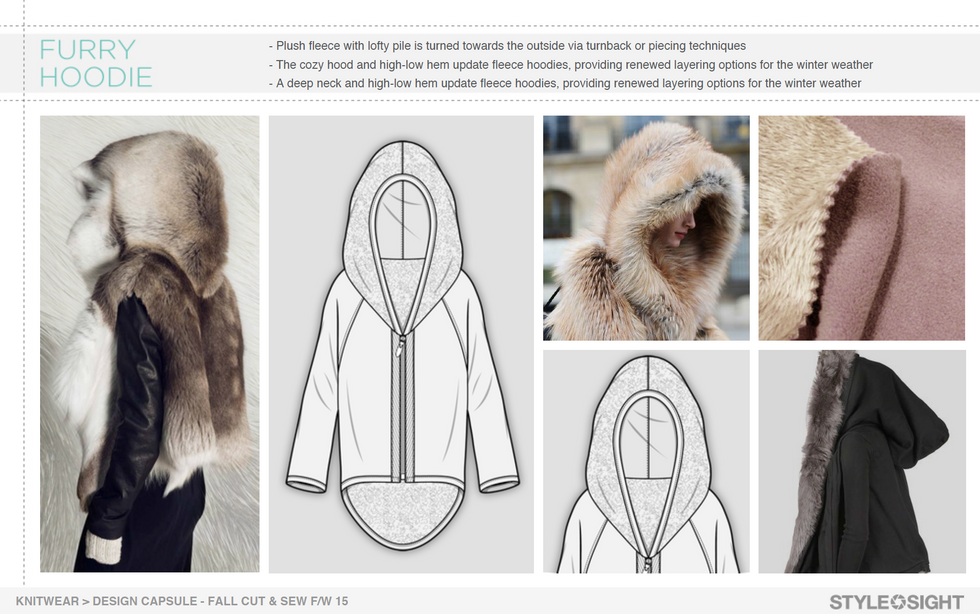 FURRY HOODIE

- Plush fleece with lofty pile is turned towards the outside via turnback or piecing techniques
- The cozy hood and high-low hem update fleece hoodies, providing renewed layering options for the winter weather
- A deep neck and high-low hem update fleece hoodies, providing renewed layering options for the winter weather

KNITWEAR > DESIGN CAPSULE - FALL CUT & SEW F/W 15

STYLESIGHT