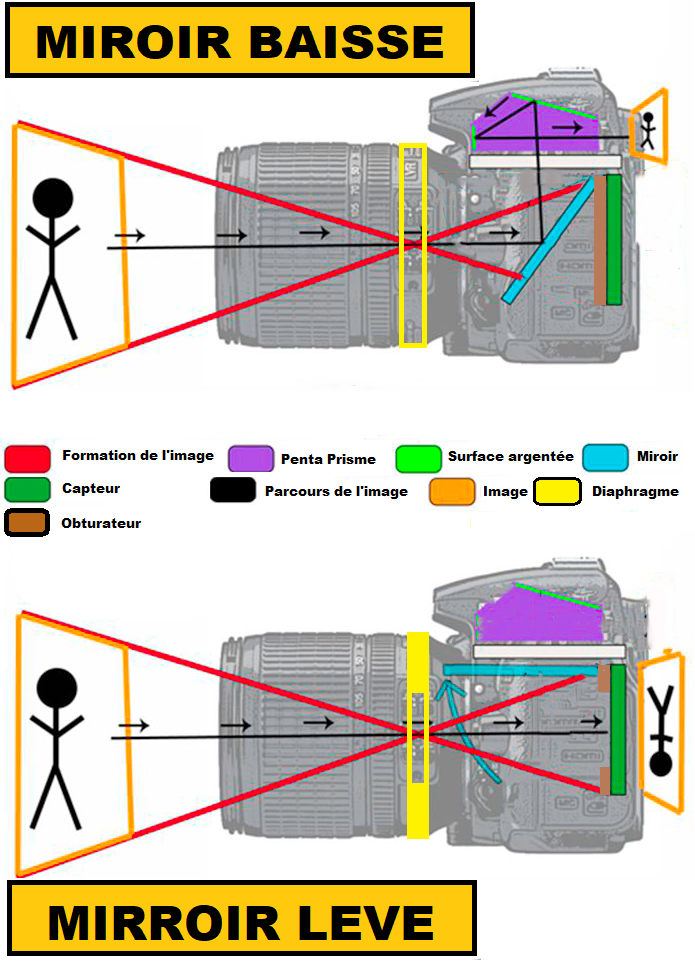 MIROIR BAISSE

Formation de l'image
Penta Prisme
Surface argentée
Miroir
Capteur
Parcours de l'image
Image
Diaphragme
Obturateur

MIRROIR LEVE