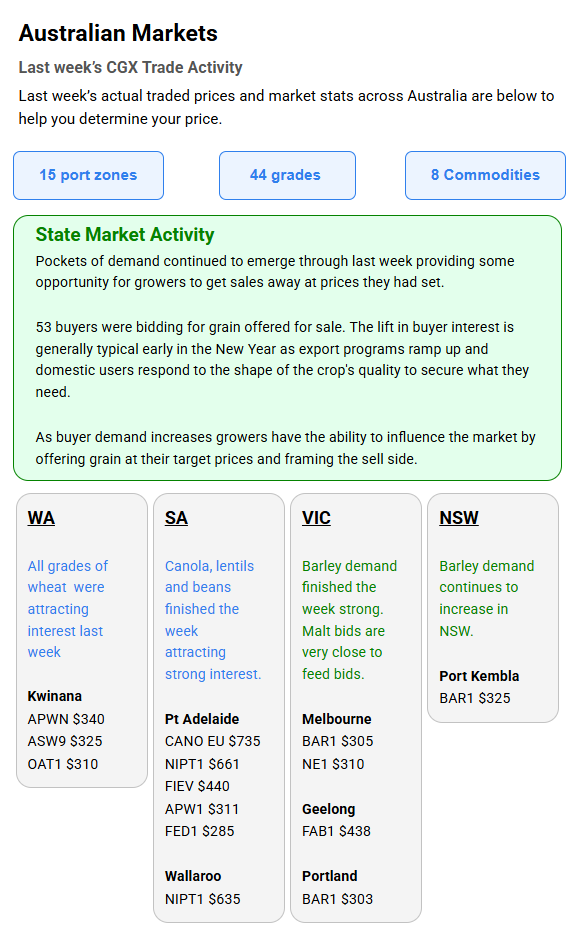 Australian Markets

Last week's CGX Trade Activity

Last week's actual traded prices and market stats across Australia are below to help you determine your price.

15 port zones

44 grades

8 Commodities

State Market Activity

Pockets of demand continued to emerge through last week providing some opportunity for growers to get sales away at prices they had set.

53 buyers were bidding for grain offered for sale. The lift in buyer interest is generally typical early in the New Year as export programs ramp up and domestic users respond to the shape of the crop's quality to secure what they need.

As buyer demand increases growers have the ability to influence the market by offering grain at their target prices and framing the sell side.

WA

All grades of wheat were attracting interest last week

Kwinana
APWN $340
ASW9 $325
OAT1 $310

SA

Canola, lentils and beans finished the week attracting strong interest.

Pt Adelaide
CANO EU $735
NIPT1 $661
FIEV $440
APW1 $311
FED1 $285

Wallaroo
NIPT1 $635

VIC

Barley demand finished the week strong. Malt bids are very close to feed bids.

Melbourne
BAR1 $305
NE1 $310

Geelong
FAB1 $438

Portland
BAR1 $303

NSW

Barley demand continues to increase in NSW.

Port Kembla
BAR1 $325