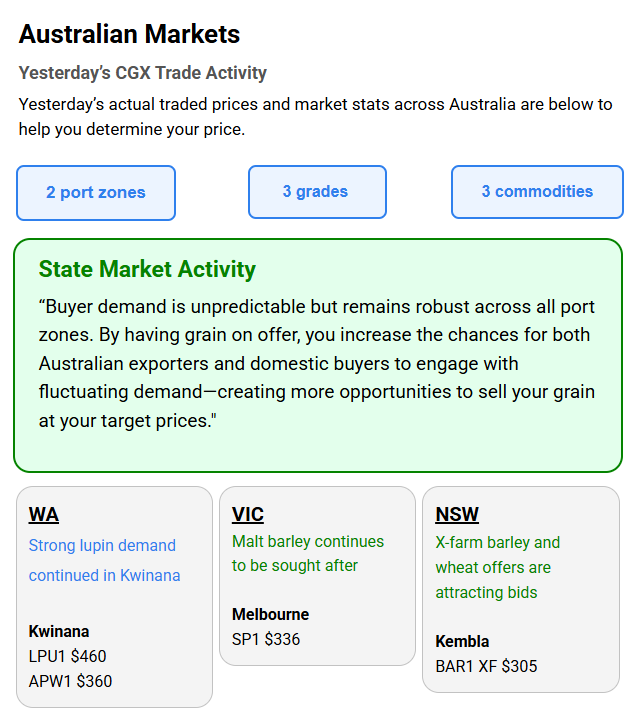 Australian Markets

Yesterday's CGX Trade Activity

Yesterday's actual traded prices and market stats across Australia are below to help you determine your price.

2 port zones

3 grades

3 commodities

State Market Activity

"Buyer demand is unpredictable but remains robust across all port zones. By having grain on offer, you increase the chances for both Australian exporters and domestic buyers to engage with fluctuating demand—creating more opportunities to sell your grain at your target prices."

WA

Strong lupin demand continued in Kwinana

Kwinana
LPU1 $460
APW1 $360

VIC

Malt barley continues to be sought after

Melbourne
SP1 $336

NSW

X-farm barley and wheat offers are attracting bids

Kembla
BAR1 XF $305