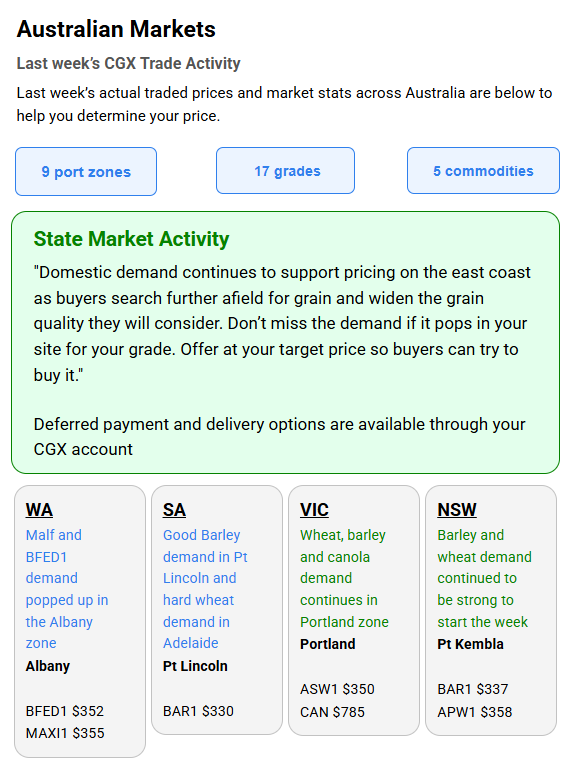 Australian Markets

Last week's CGX Trade Activity

Last week's actual traded prices and market stats across Australia are below to help you determine your price.

9 port zones

17 grades

5 commodities

State Market Activity

"Domestic demand continues to support pricing on the east coast as buyers search further afield for grain and widen the grain quality they will consider. Don't miss the demand if it pops in your site for your grade. Offer at your target price so buyers can try to buy it."

Deferred payment and delivery options are available through your CGX account

WA

Malf and BFED1 demand popped up in the Albany zone

Albany

BFED1 $352
MAXI1 $355

SA

Good Barley demand in Pt Lincoln and hard wheat demand in Adelaide

Pt Lincoln

BAR1 $330

VIC

Wheat, barley and canola demand continues in Portland zone

Portland

ASW1 $350
CAN $785

NSW

Barley and wheat demand continued to be strong to start the week

Pt Kembla

BAR1 $337
APW1 $358